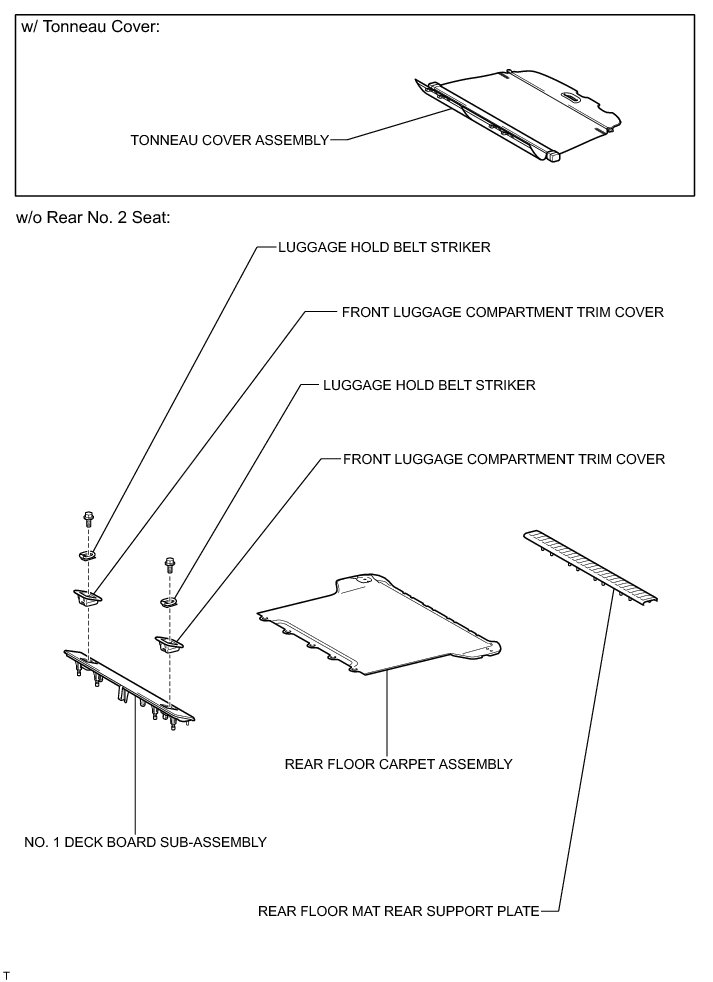 w/ Tonneau Cover:

TONNEAU COVER ASSEMBLY

w/o Rear No. 2 Seat:

LUGGAGE HOLD BELT STRIKER

FRONT LUGGAGE COMPARTMENT TRIM COVER

LUGGAGE HOLD BELT STRIKER

FRONT LUGGAGE COMPARTMENT TRIM COVER

REAR FLOOR CARPET ASSEMBLY

NO. 1 DECK BOARD SUB-ASSEMBLY

REAR FLOOR MAT REAR SUPPORT PLATE

T