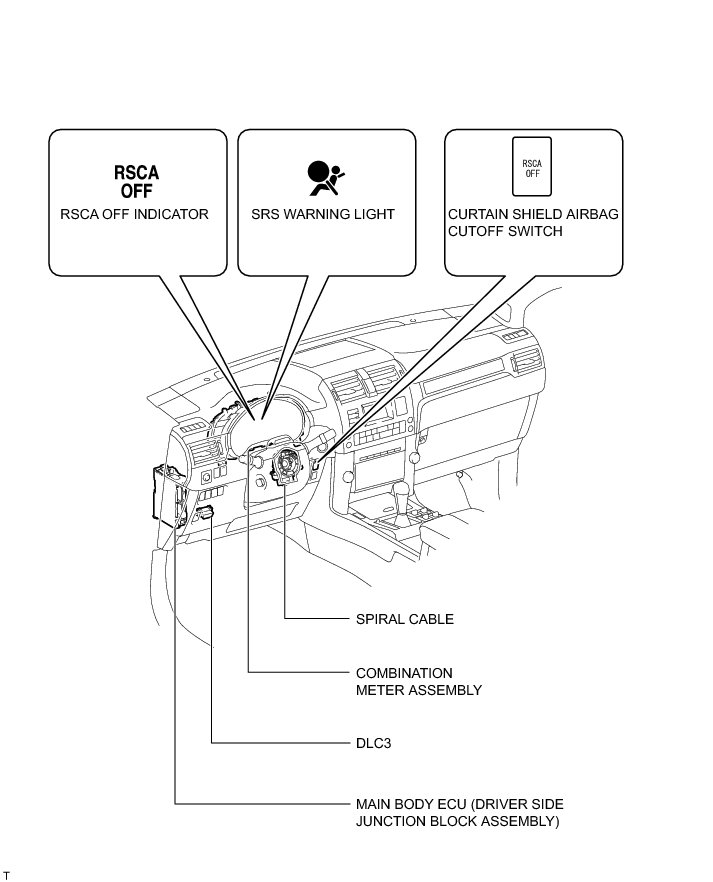 RSCA
OFF
RSCA OFF INDICATOR

SRS WARNING LIGHT

RSCA
OFF
CURTAIN SHIELD AIRBAG CUTOFF SWITCH

SPIRAL CABLE

COMBINATION METER ASSEMBLY

DLC3

MAIN BODY ECU (DRIVER SIDE JUNCTION BLOCK ASSEMBLY)

T