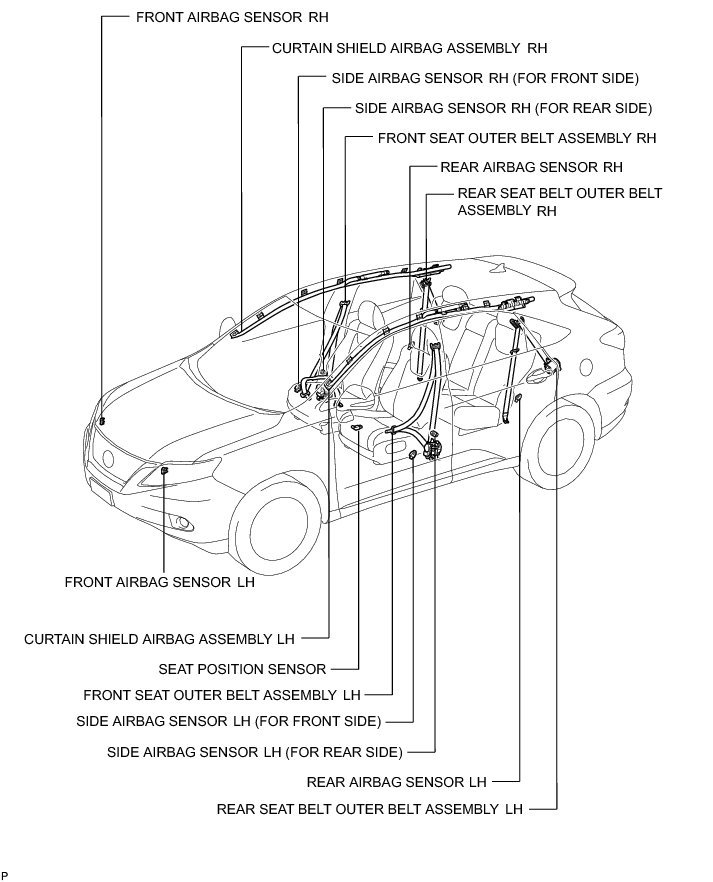 FRONT AIRBAG SENSOR RH

CURTAIN SHIELD AIRBAG ASSEMBLY RH

SIDE AIRBAG SENSOR RH (FOR FRONT SIDE)

SIDE AIRBAG SENSOR RH (FOR REAR SIDE)

FRONT SEAT OUTER BELT ASSEMBLY RH

REAR AIRBAG SENSOR RH

REAR SEAT BELT OUTER BELT ASSEMBLY RH

FRONT AIRBAG SENSOR LH

CURTAIN SHIELD AIRBAG ASSEMBLY LH

SEAT POSITION SENSOR

FRONT SEAT OUTER BELT ASSEMBLY LH

SIDE AIRBAG SENSOR LH (FOR FRONT SIDE)

SIDE AIRBAG SENSOR LH (FOR REAR SIDE)

REAR AIRBAG SENSOR LH

REAR SEAT BELT OUTER BELT ASSEMBLY LH

P