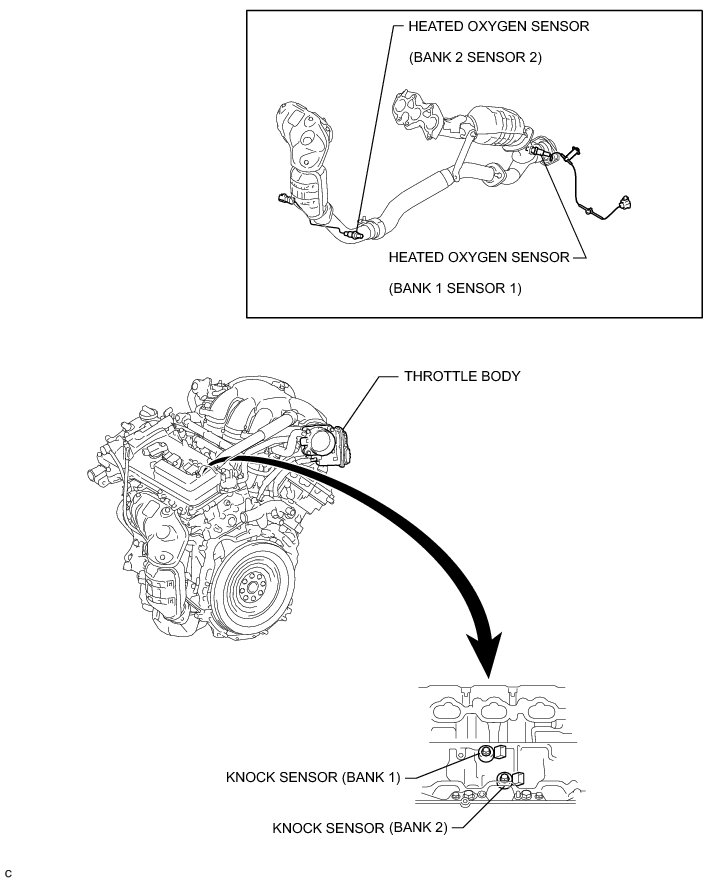 HEATED OXYGEN SENSOR
(BANK 2 SENSOR 2)

HEATED OXYGEN SENSOR
(BANK 1 SENSOR 1)

THROTTLE BODY

KNOCK SENSOR (BANK 1)

KNOCK SENSOR (BANK 2)

C