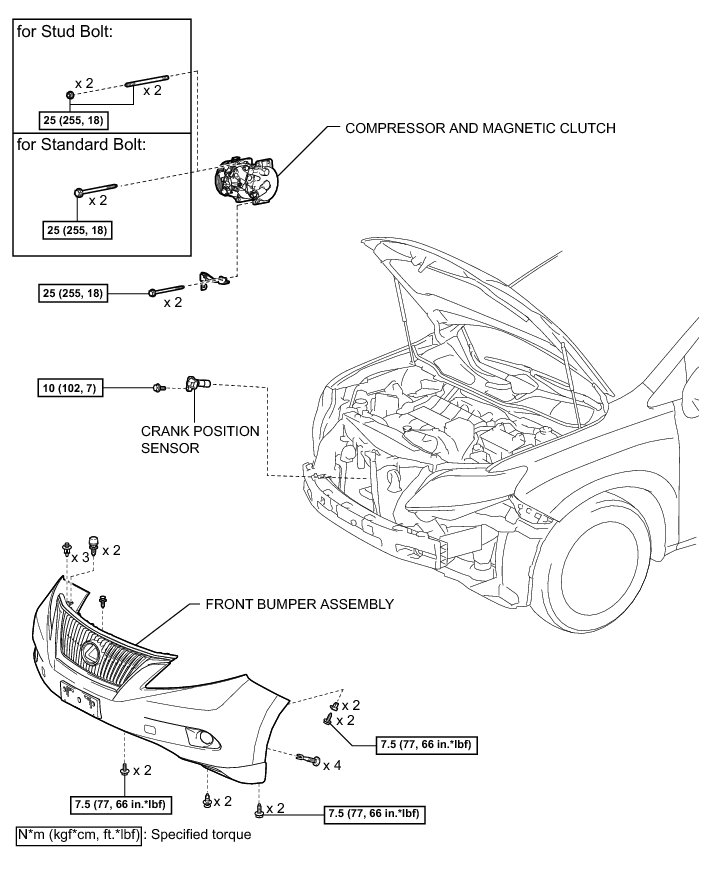 for Stud Bolt:

x 2

x 2

25 (255, 18)

for Standard Bolt:

x 2

25 (255, 18)

COMPRESSOR AND MAGNETIC CLUTCH

25 (255, 18)

x 2

10 (102, 7)

CRANK POSITION SENSOR

x 3

x 2

FRONT BUMPER ASSEMBLY

x 2

x 2

7.5 (77, 66 in.*lbf)

x 4

x 2

7.5 (77, 66 in.*lbf)

x 2

x 2

7.5 (77, 66 in.*lbf)

N*m (kgf*cm, ft.*lbf) : Specified torque