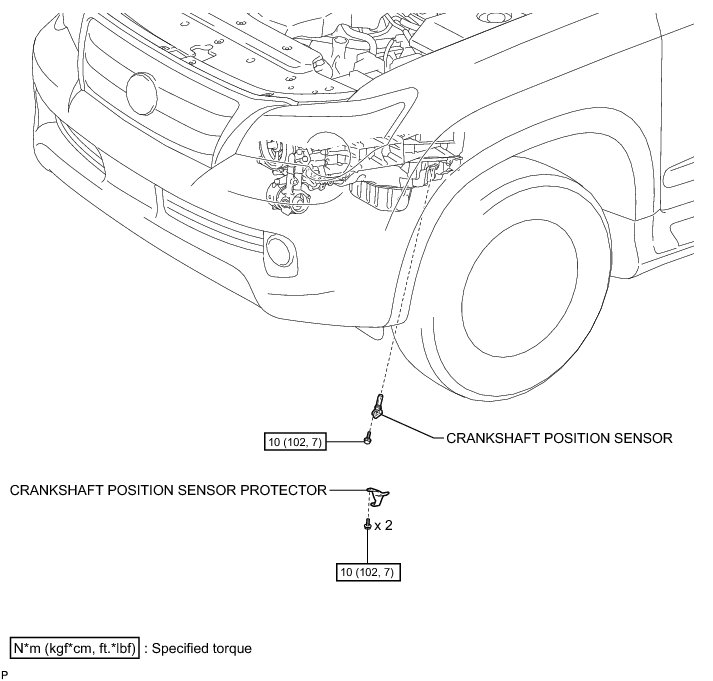 10 (102, 7)

CRANKSHAFT POSITION SENSOR

CRANKSHAFT POSITION SENSOR PROTECTOR

x 2

10 (102, 7)

N*m (kgf*cm, ft.*lbf) : Specified torque

P