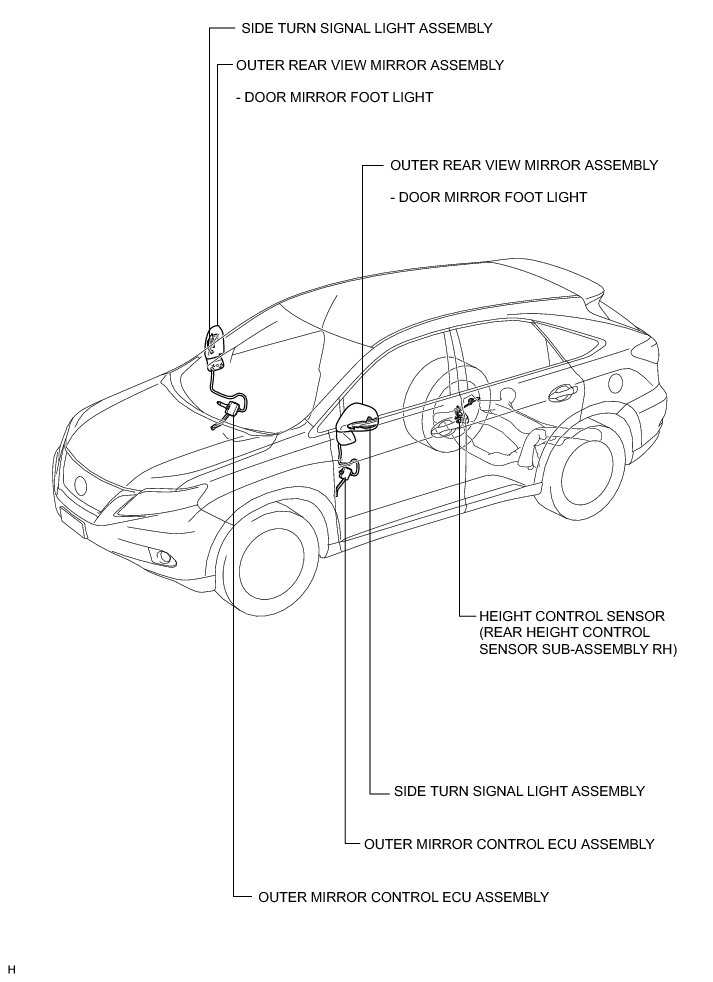 SIDE TURN SIGNAL LIGHT ASSEMBLY

OUTER REAR VIEW MIRROR ASSEMBLY

- DOOR MIRROR FOOT LIGHT

OUTER REAR VIEW MIRROR ASSEMBLY

- DOOR MIRROR FOOT LIGHT

HEIGHT CONTROL SENSOR (REAR HEIGHT CONTROL SENSOR SUB-ASSEMBLY RH)

SIDE TURN SIGNAL LIGHT ASSEMBLY

OUTER MIRROR CONTROL ECU ASSEMBLY

OUTER MIRROR CONTROL ECU ASSEMBLY

H