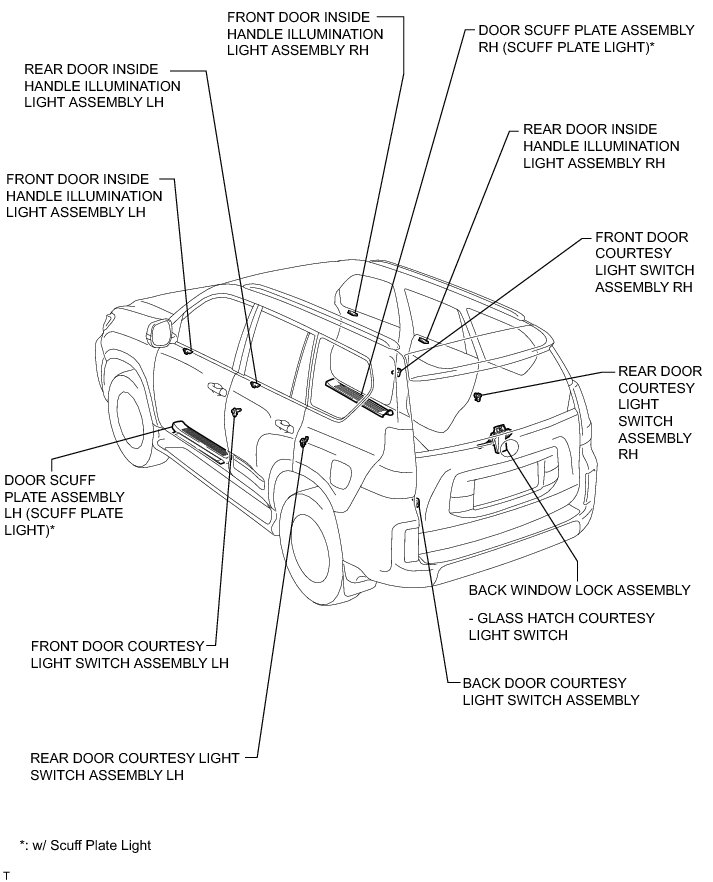 FRONT DOOR INSIDE HANDLE ILLUMINATION LIGHT ASSEMBLY RH

DOOR SCUFF PLATE ASSEMBLY RH (SCUFF PLATE LIGHT)*

REAR DOOR INSIDE HANDLE ILLUMINATION LIGHT ASSEMBLY LH

REAR DOOR INSIDE HANDLE ILLUMINATION LIGHT ASSEMBLY RH

FRONT DOOR INSIDE HANDLE ILLUMINATION LIGHT ASSEMBLY LH

FRONT DOOR COURTESY LIGHT SWITCH ASSEMBLY RH

REAR DOOR COURTESY LIGHT SWITCH ASSEMBLY RH

DOOR SCUFF PLATE ASSEMBLY LH (SCUFF PLATE LIGHT)*

BACK WINDOW LOCK ASSEMBLY

- GLASS HATCH COURTESY LIGHT SWITCH

FRONT DOOR COURTESY LIGHT SWITCH ASSEMBLY LH

BACK DOOR COURTESY LIGHT SWITCH ASSEMBLY

REAR DOOR COURTESY LIGHT SWITCH ASSEMBLY LH

*: w/ Scuff Plate Light

T