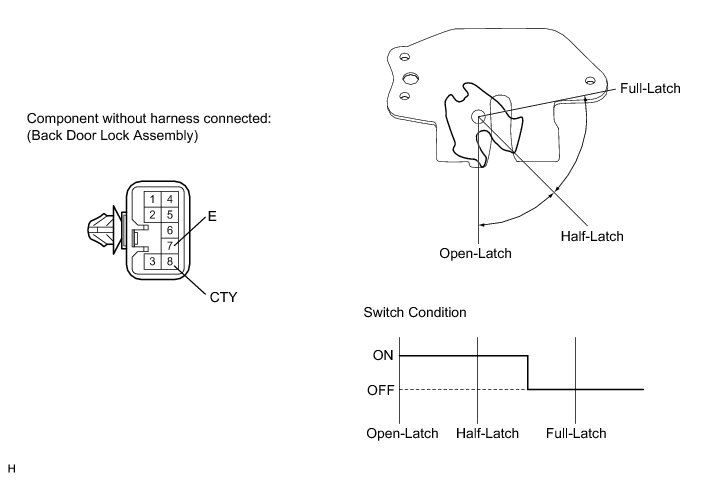 Component without harness connected:
(Back Door Lock Assembly)

1 4
2 5
6
7
3 8

E

CTY

Full-Latch

Half-Latch

Open-Latch

Switch Condition

ON

OFF

Open-Latch Half-Latch Full-Latch

H