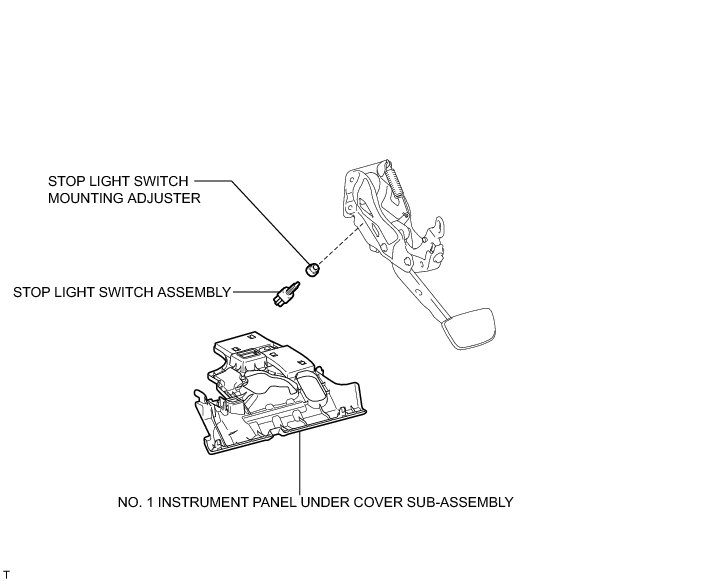 STOP LIGHT SWITCH MOUNTING ADJUSTER

STOP LIGHT SWITCH ASSEMBLY

NO. 1 INSTRUMENT PANEL UNDER COVER SUB-ASSEMBLY

T