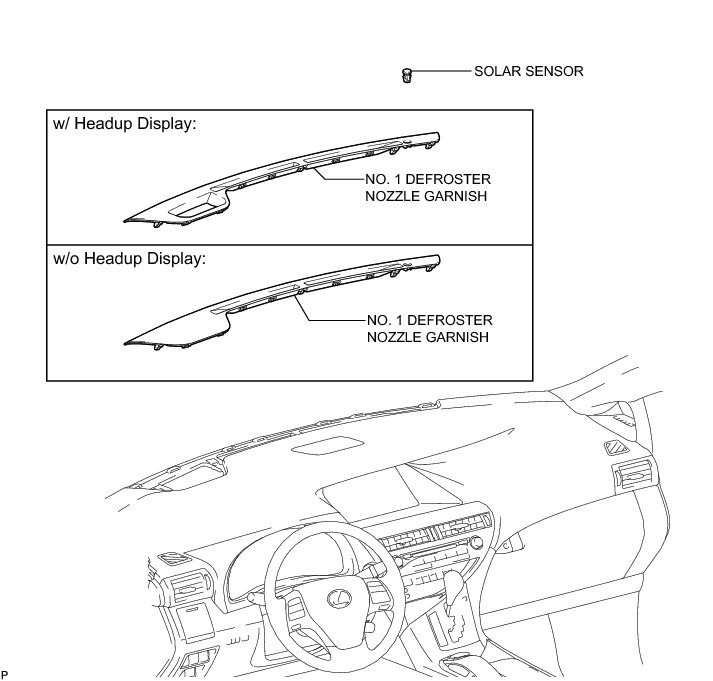 SOLAR SENSOR

w/ Headup Display:

NO. 1 DEFROSTER NOZZLE GARNISH

w/o Headup Display:

NO. 1 DEFROSTER NOZZLE GARNISH

P