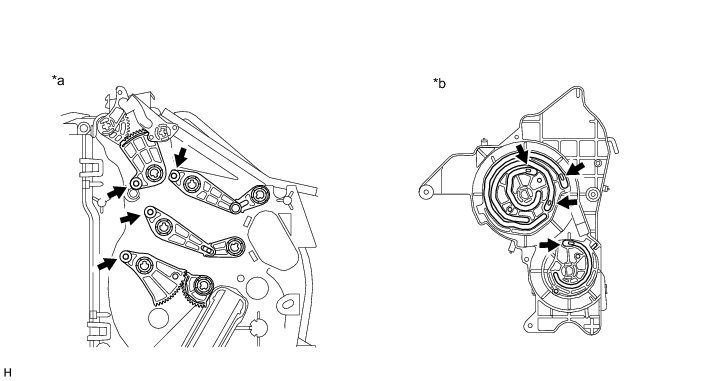 *a

*b

H