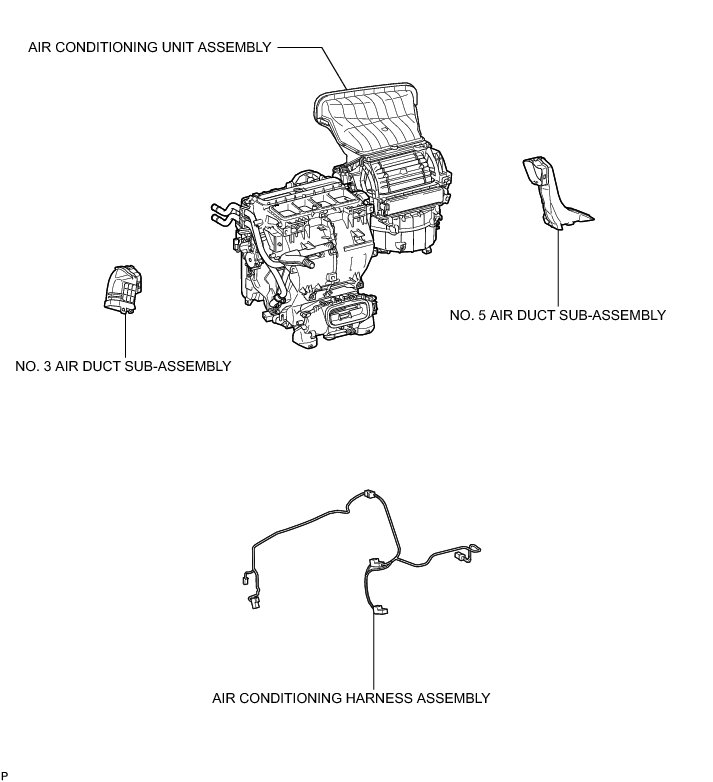 AIR CONDITIONING UNIT ASSEMBLY

NO. 5 AIR DUCT SUB-ASSEMBLY

NO. 3 AIR DUCT SUB-ASSEMBLY

AIR CONDITIONING HARNESS ASSEMBLY

P