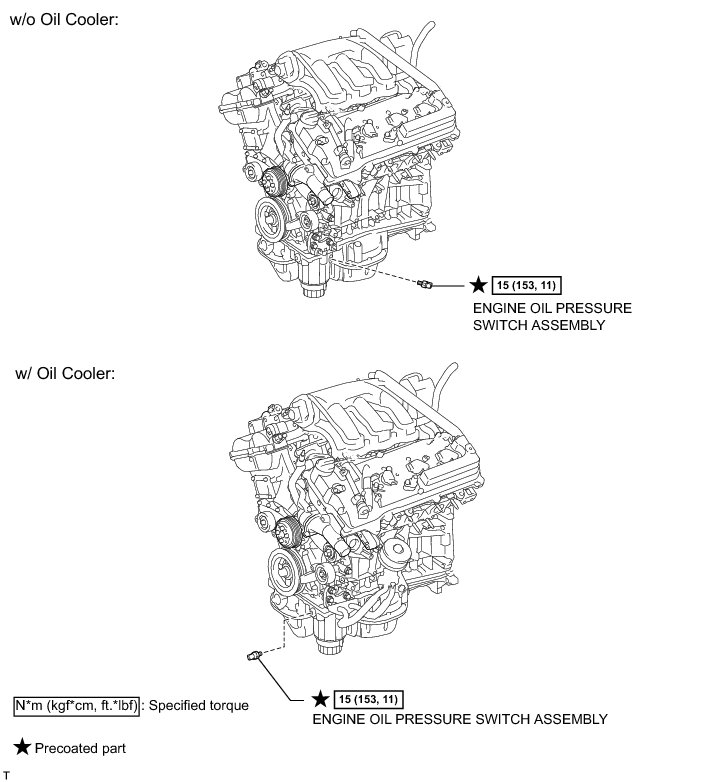 w/o Oil Cooler:

★ 15 (153, 11)
ENGINE OIL PRESSURE SWITCH ASSEMBLY

w/ Oil Cooler:

★ 15 (153, 11)
ENGINE OIL PRESSURE SWITCH ASSEMBLY

N*m (kgf*cm, ft.*lbf) : Specified torque

★ Precoated part

T