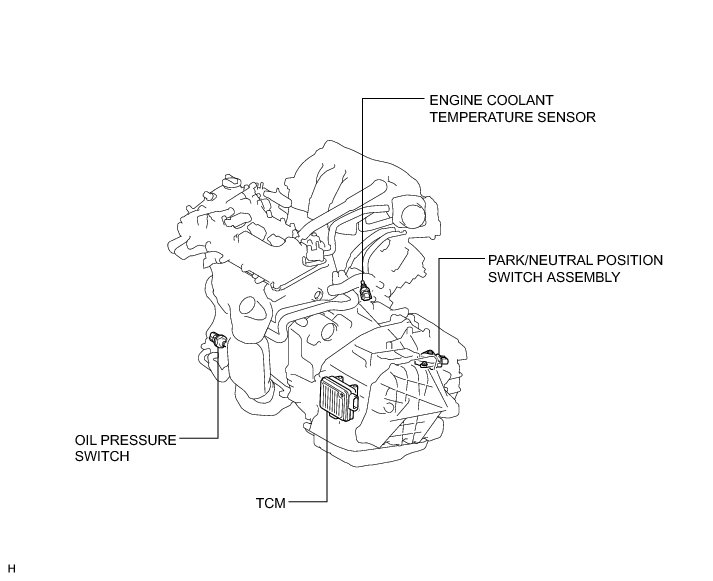 ENGINE COOLANT TEMPERATURE SENSOR

PARK/NEUTRAL POSITION SWITCH ASSEMBLY

OIL PRESSURE SWITCH

TCM

H