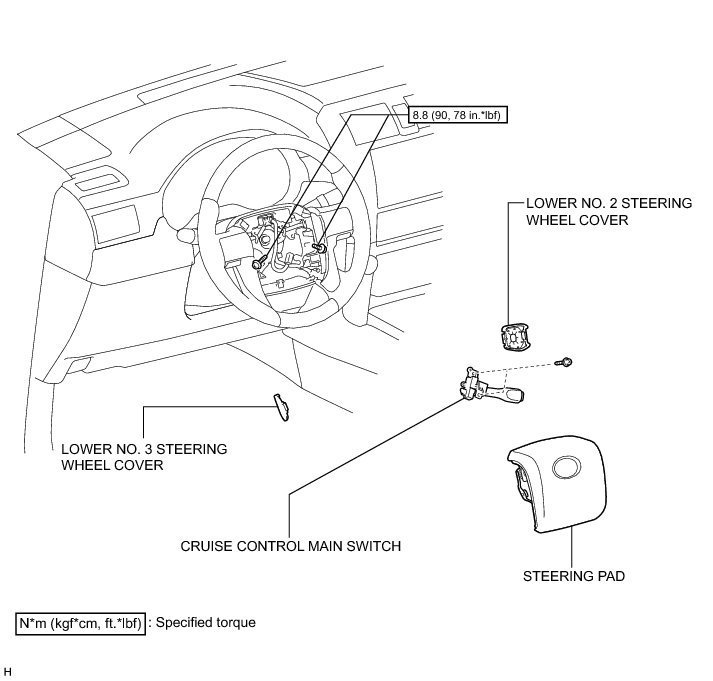 8.8 (90, 78 in.*lbf)

LOWER NO. 2 STEERING WHEEL COVER

LOWER NO. 3 STEERING WHEEL COVER

CRUISE CONTROL MAIN SWITCH

STEERING PAD

N*m (kgf*cm, ft.*lbf) : Specified torque

H