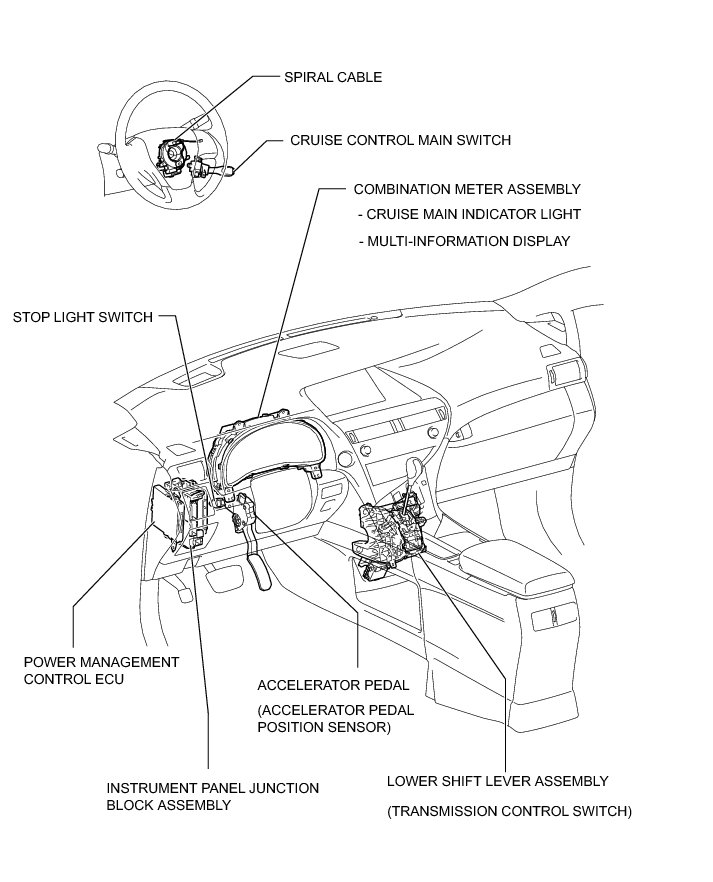 SPIRAL CABLE

CRUISE CONTROL MAIN SWITCH

COMBINATION METER ASSEMBLY

- CRUISE MAIN INDICATOR LIGHT

- MULTI-INFORMATION DISPLAY

STOP LIGHT SWITCH

POWER MANAGEMENT CONTROL ECU

ACCELERATOR PEDAL

(ACCELERATOR PEDAL POSITION SENSOR)

INSTRUMENT PANEL JUNCTION BLOCK ASSEMBLY

LOWER SHIFT LEVER ASSEMBLY

(TRANSMISSION CONTROL SWITCH)