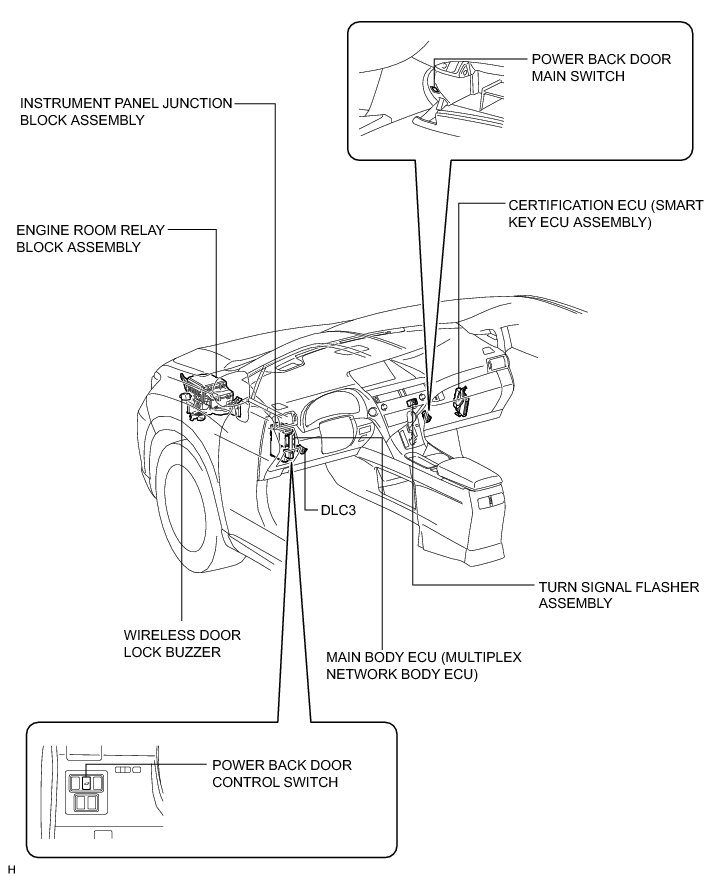 POWER BACK DOOR MAIN SWITCH

INSTRUMENT PANEL JUNCTION BLOCK ASSEMBLY

CERTIFICATION ECU (SMART KEY ECU ASSEMBLY)

ENGINE ROOM RELAY BLOCK ASSEMBLY

DLC3

TURN SIGNAL FLASHER ASSEMBLY

WIRELESS DOOR LOCK BUZZER

MAIN BODY ECU (MULTIPLEX NETWORK BODY ECU)

POWER BACK DOOR CONTROL SWITCH

H