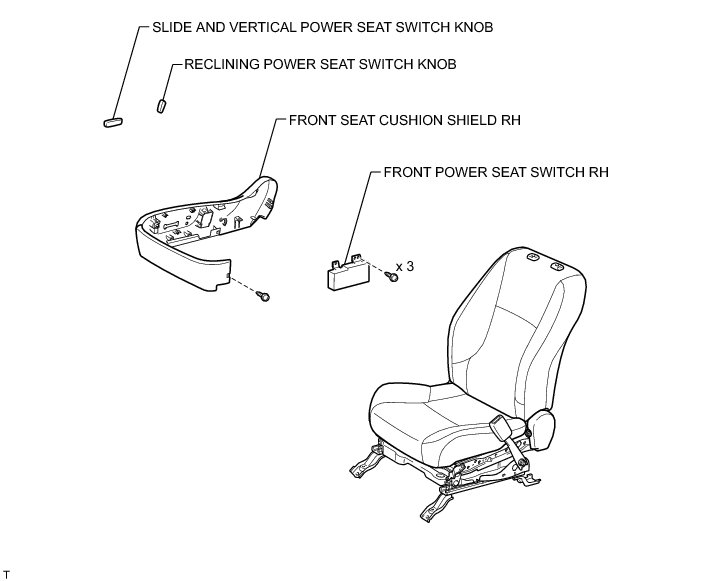 SLIDE AND VERTICAL POWER SEAT SWITCH KNOB

RECLINING POWER SEAT SWITCH KNOB

FRONT SEAT CUSHION SHIELD RH

FRONT POWER SEAT SWITCH RH

x 3

T