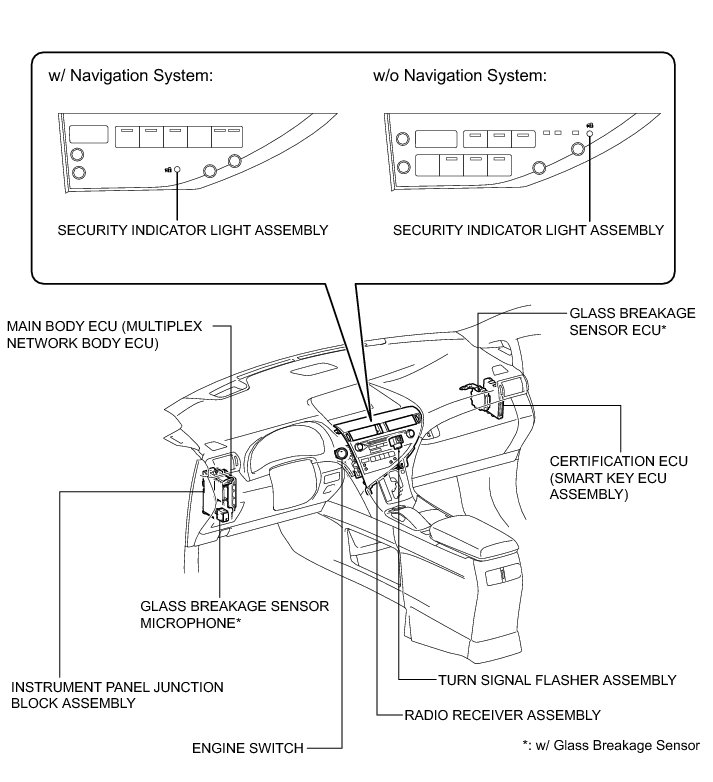 w/ Navigation System:

SECURITY INDICATOR LIGHT ASSEMBLY

w/o Navigation System:

SECURITY INDICATOR LIGHT ASSEMBLY

MAIN BODY ECU (MULTIPLEX NETWORK BODY ECU)

GLASS BREAKAGE SENSOR ECU*

CERTIFICATION ECU (SMART KEY ECU ASSEMBLY)

GLASS BREAKAGE SENSOR MICROPHONE*

INSTRUMENT PANEL JUNCTION BLOCK ASSEMBLY

TURN SIGNAL FLASHER ASSEMBLY

RADIO RECEIVER ASSEMBLY

ENGINE SWITCH

*: w/ Glass Breakage Sensor