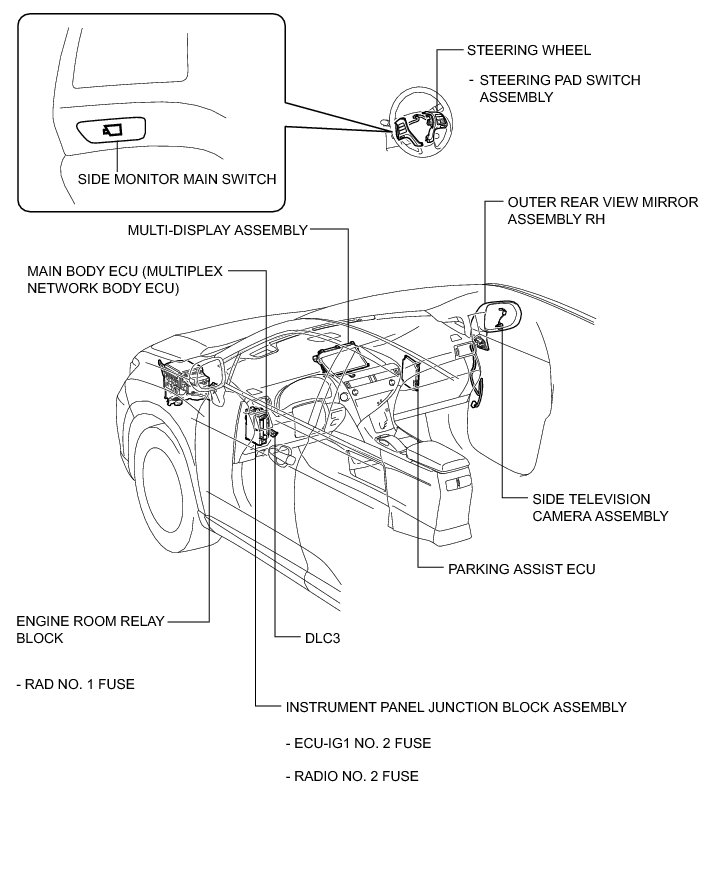 SIDE MONITOR MAIN SWITCH

STEERING WHEEL

- STEERING PAD SWITCH ASSEMBLY

OUTER REAR VIEW MIRROR ASSEMBLY RH

MULTI-DISPLAY ASSEMBLY

MAIN BODY ECU (MULTIPLEX NETWORK BODY ECU)

SIDE TELEVISION CAMERA ASSEMBLY

PARKING ASSIST ECU

ENGINE ROOM RELAY BLOCK

- RAD NO. 1 FUSE

DLC3

INSTRUMENT PANEL JUNCTION BLOCK ASSEMBLY

- ECU-IG1 NO. 2 FUSE

- RADIO NO. 2 FUSE