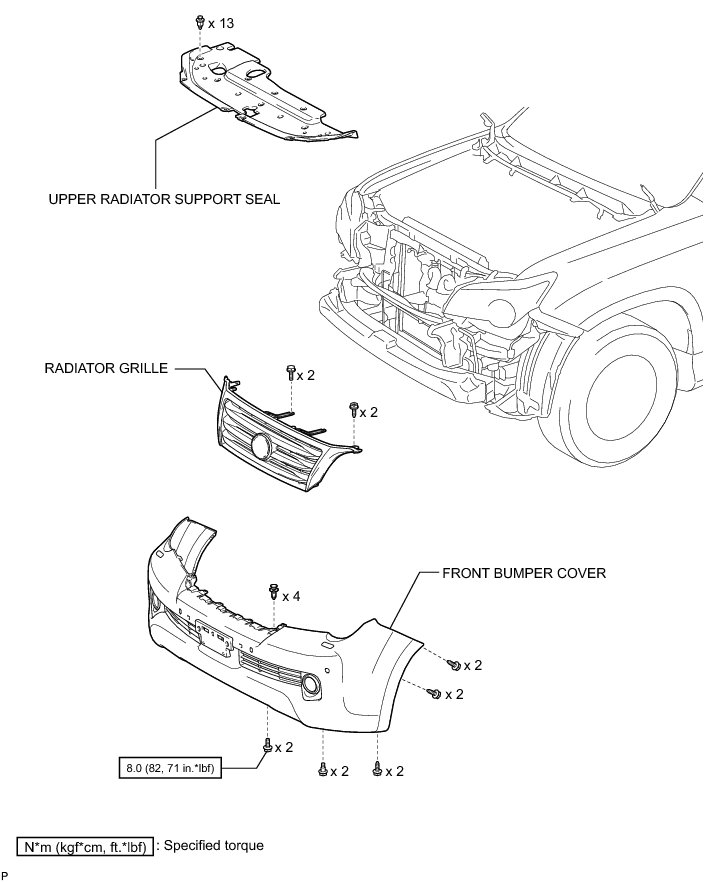 x 13

UPPER RADIATOR SUPPORT SEAL

RADIATOR GRILLE

x 2

x 2

FRONT BUMPER COVER

x 4

x 2

x 2

x 2

8.0 (82, 71 in.*lbf)

x 2

x 2

N*m (kgf*cm, ft.*lbf) : Specified torque

P