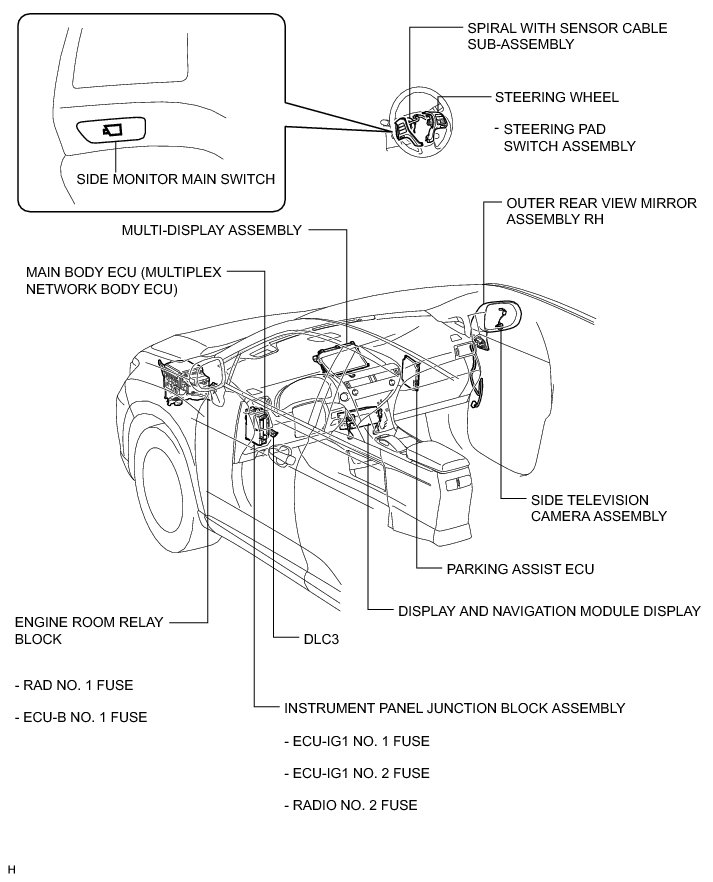 SIDE MONITOR MAIN SWITCH

SPIRAL WITH SENSOR CABLE SUB-ASSEMBLY

STEERING WHEEL

- STEERING PAD SWITCH ASSEMBLY

OUTER REAR VIEW MIRROR ASSEMBLY RH

MULTI-DISPLAY ASSEMBLY

MAIN BODY ECU (MULTIPLEX NETWORK BODY ECU)

SIDE TELEVISION CAMERA ASSEMBLY

PARKING ASSIST ECU

DISPLAY AND NAVIGATION MODULE DISPLAY

ENGINE ROOM RELAY BLOCK

- RAD NO. 1 FUSE

- ECU-B NO. 1 FUSE

DLC3

INSTRUMENT PANEL JUNCTION BLOCK ASSEMBLY

- ECU-IG1 NO. 1 FUSE

- ECU-IG1 NO. 2 FUSE

- RADIO NO. 2 FUSE

H