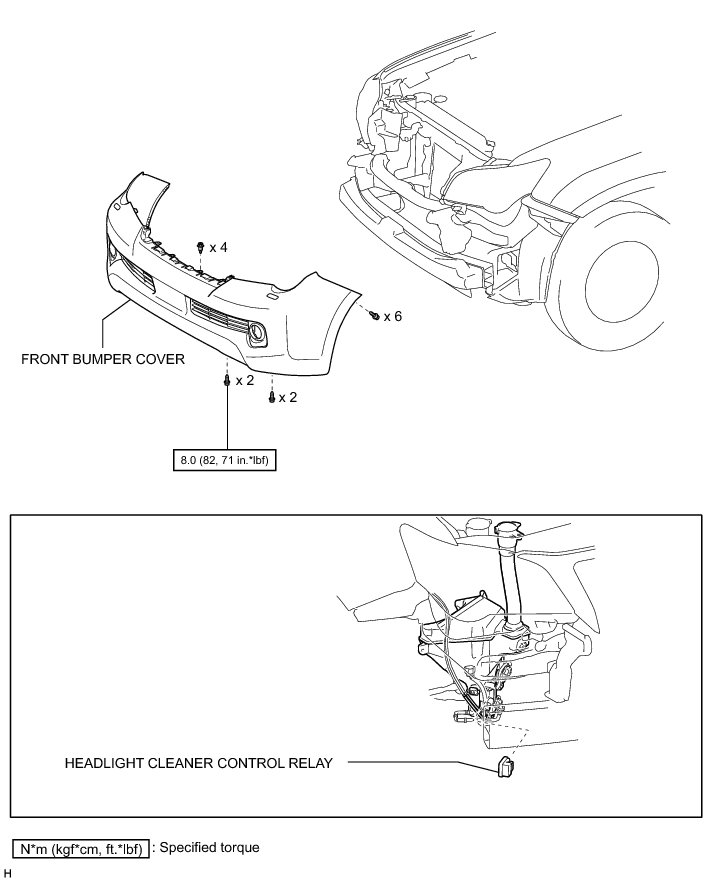 x 4

x 6

FRONT BUMPER COVER

x 2

x 2

8.0 (82, 71 in.*lbf)

HEADLIGHT CLEANER CONTROL RELAY

N*m (kgf*cm, ft.*lbf) : Specified torque

H