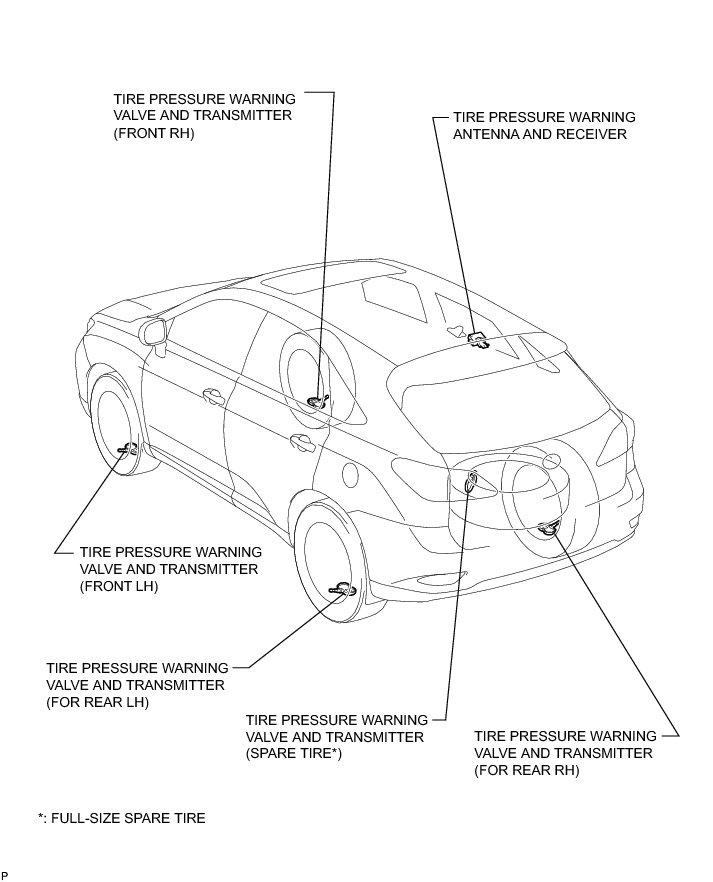 TIRE PRESSURE WARNING VALVE AND TRANSMITTER (FRONT RH)

TIRE PRESSURE WARNING ANTENNA AND RECEIVER

TIRE PRESSURE WARNING VALVE AND TRANSMITTER (FRONT LH)

TIRE PRESSURE WARNING VALVE AND TRANSMITTER (FOR REAR LH)

TIRE PRESSURE WARNING VALVE AND TRANSMITTER (SPARE TIRE*)

TIRE PRESSURE WARNING VALVE AND TRANSMITTER (FOR REAR RH)

*: FULL-SIZE SPARE TIRE

P