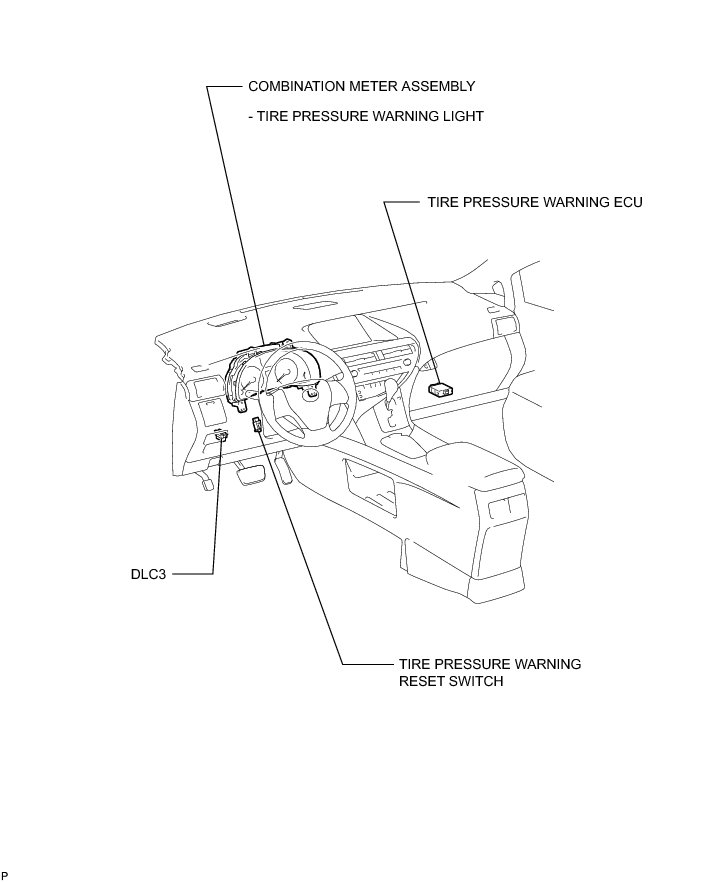 COMBINATION METER ASSEMBLY

- TIRE PRESSURE WARNING LIGHT

TIRE PRESSURE WARNING ECU

DLC3

TIRE PRESSURE WARNING RESET SWITCH

P