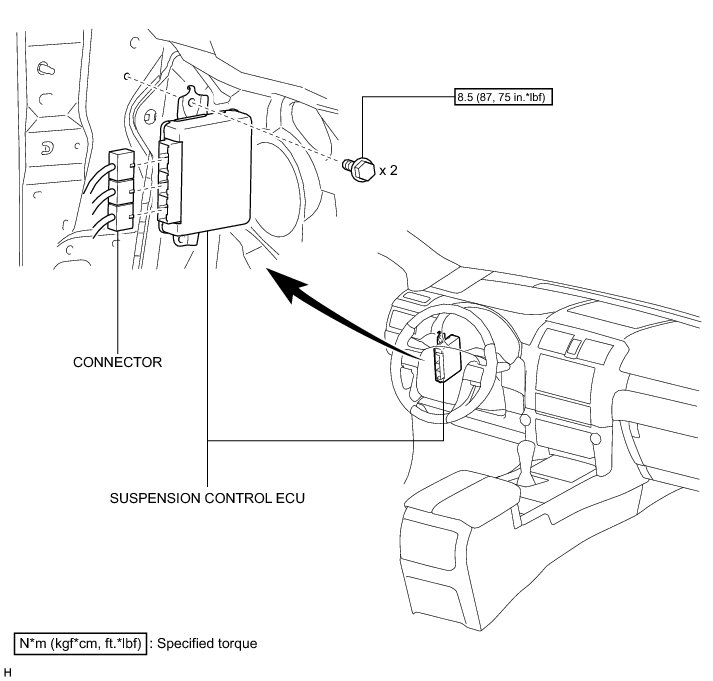 8.5 (87, 75 in.*lbf)

x 2

CONNECTOR

SUSPENSION CONTROL ECU

N*m (kgf*cm, ft.*lbf) : Specified torque

H