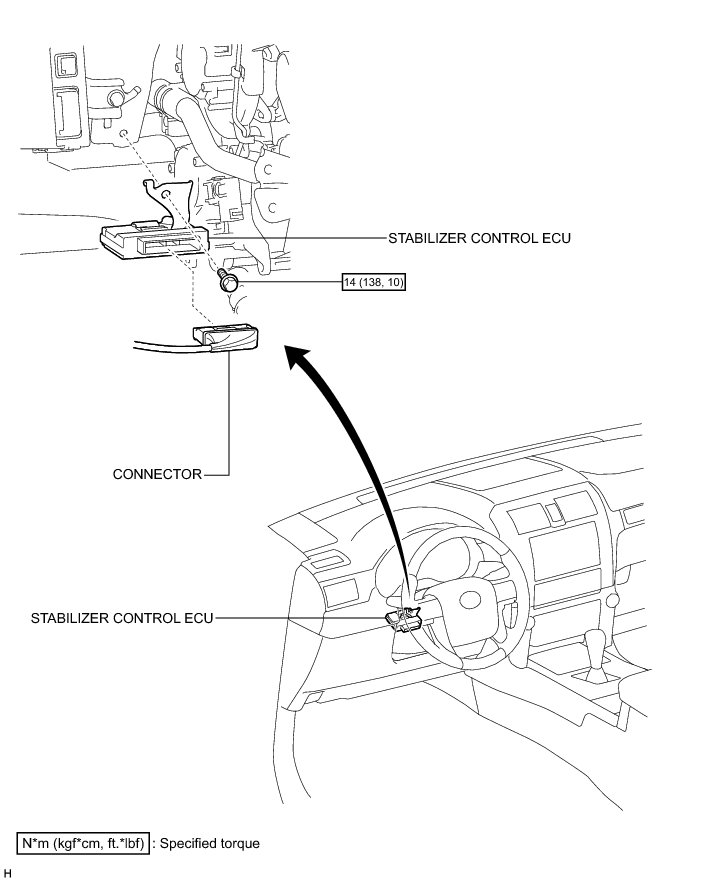 STABILIZER CONTROL ECU

14 (138, 10)

CONNECTOR

STABILIZER CONTROL ECU

N*m (kgf*cm, ft.*lbf) : Specified torque

H