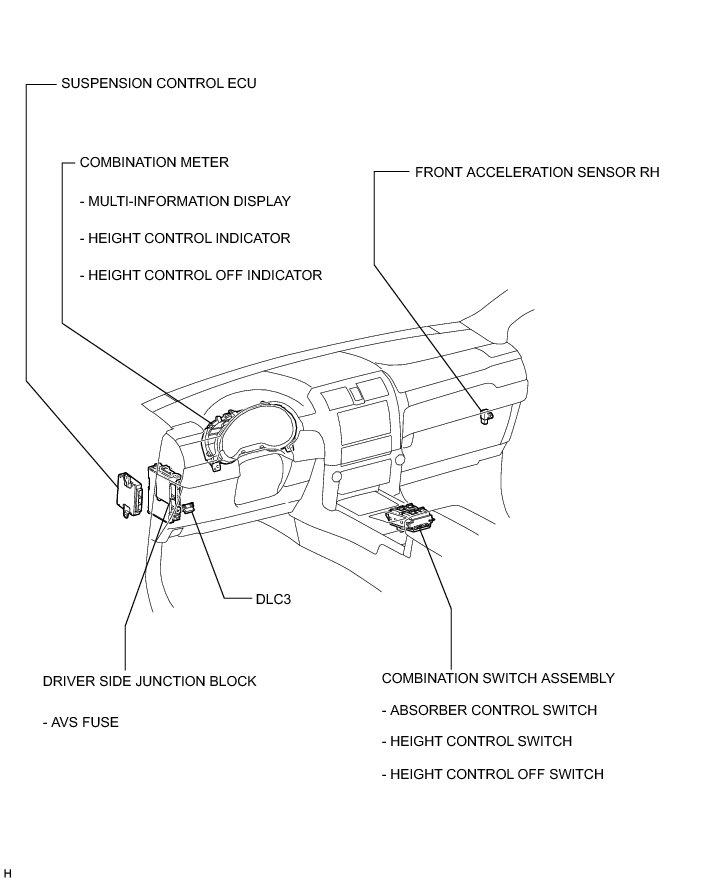 SUSPENSION CONTROL ECU

COMBINATION METER

- MULTI-INFORMATION DISPLAY

- HEIGHT CONTROL INDICATOR

- HEIGHT CONTROL OFF INDICATOR

FRONT ACCELERATION SENSOR RH

DLC3

DRIVER SIDE JUNCTION BLOCK

- AVS FUSE

COMBINATION SWITCH ASSEMBLY

- ABSORBER CONTROL SWITCH

- HEIGHT CONTROL SWITCH

- HEIGHT CONTROL OFF SWITCH

H