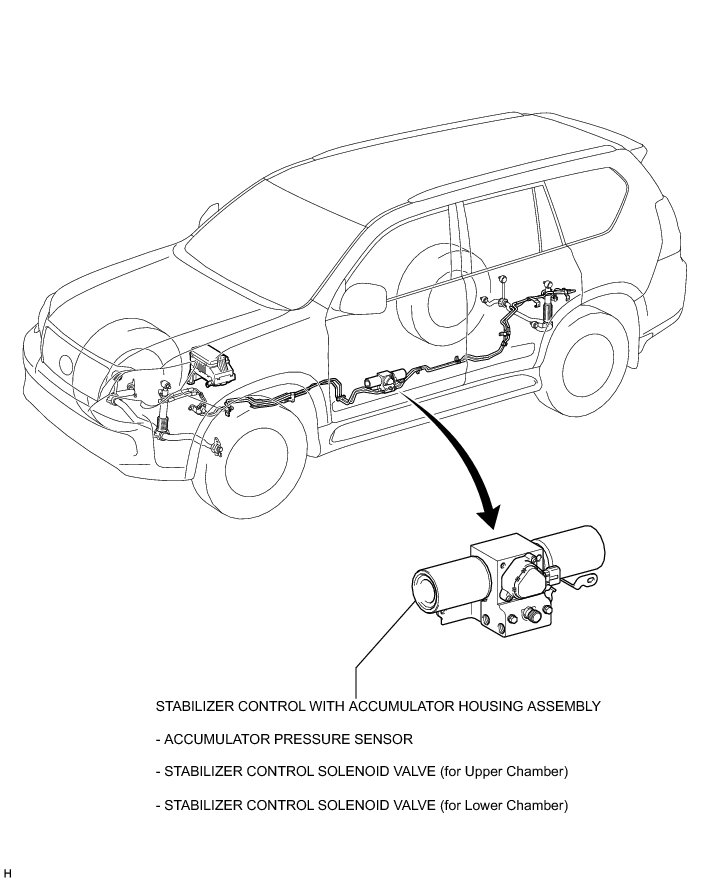 STABILIZER CONTROL WITH ACCUMULATOR HOUSING ASSEMBLY

- ACCUMULATOR PRESSURE SENSOR

- STABILIZER CONTROL SOLENOID VALVE (for Upper Chamber)

- STABILIZER CONTROL SOLENOID VALVE (for Lower Chamber)

H