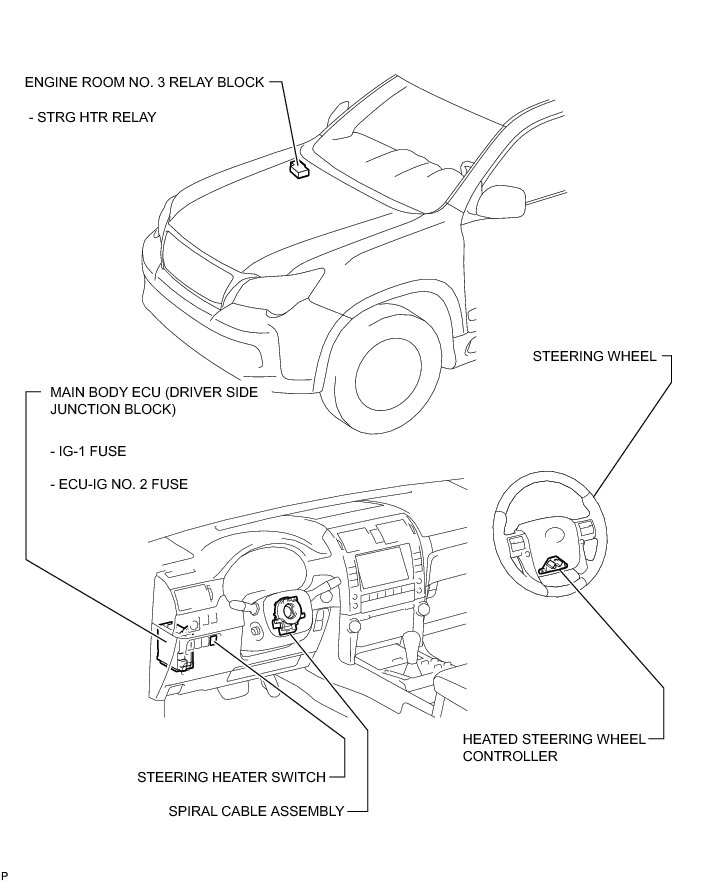 ENGINE ROOM NO. 3 RELAY BLOCK

- STRG HTR RELAY

STEERING WHEEL

MAIN BODY ECU (DRIVER SIDE JUNCTION BLOCK)

- IG-1 FUSE

- ECU-IG NO. 2 FUSE

HEATED STEERING WHEEL CONTROLLER

STEERING HEATER SWITCH

SPIRAL CABLE ASSEMBLY

P