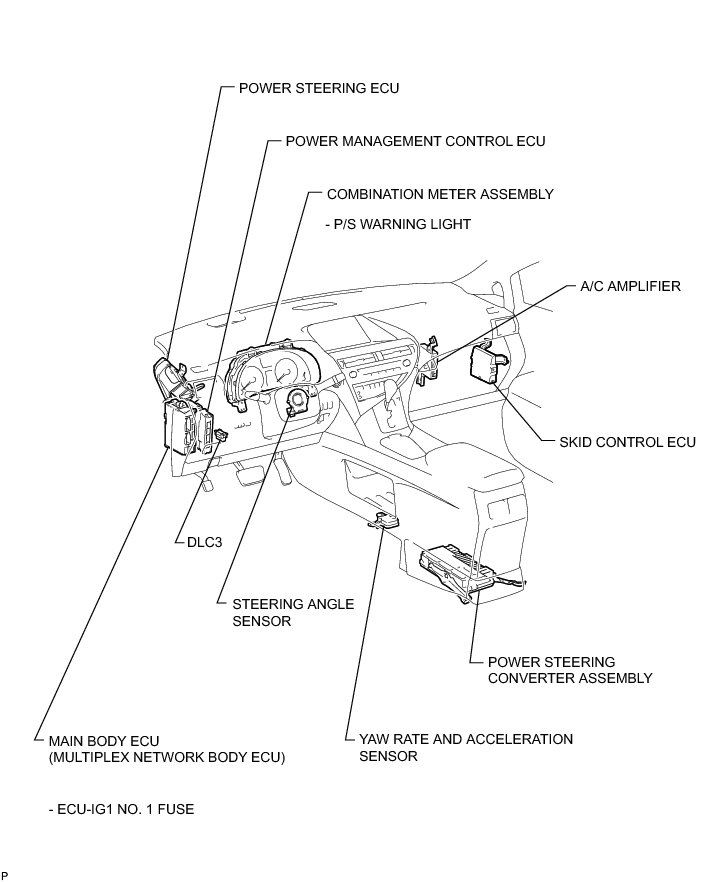 POWER STEERING ECU

POWER MANAGEMENT CONTROL ECU

COMBINATION METER ASSEMBLY

- P/S WARNING LIGHT

A/C AMPLIFIER

SKID CONTROL ECU

DLC3

STEERING ANGLE SENSOR

POWER STEERING CONVERTER ASSEMBLY

MAIN BODY ECU (MULTIPLEX NETWORK BODY ECU)

YAW RATE AND ACCELERATION SENSOR

- ECU-IG1 NO. 1 FUSE

P