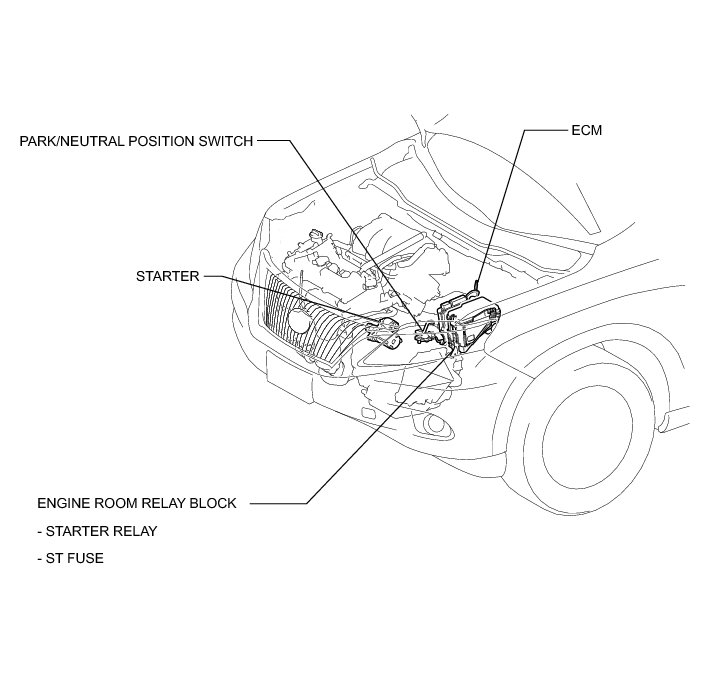 PARK/NEUTRAL POSITION SWITCH

ECM

STARTER

ENGINE ROOM RELAY BLOCK

- STARTER RELAY

- ST FUSE