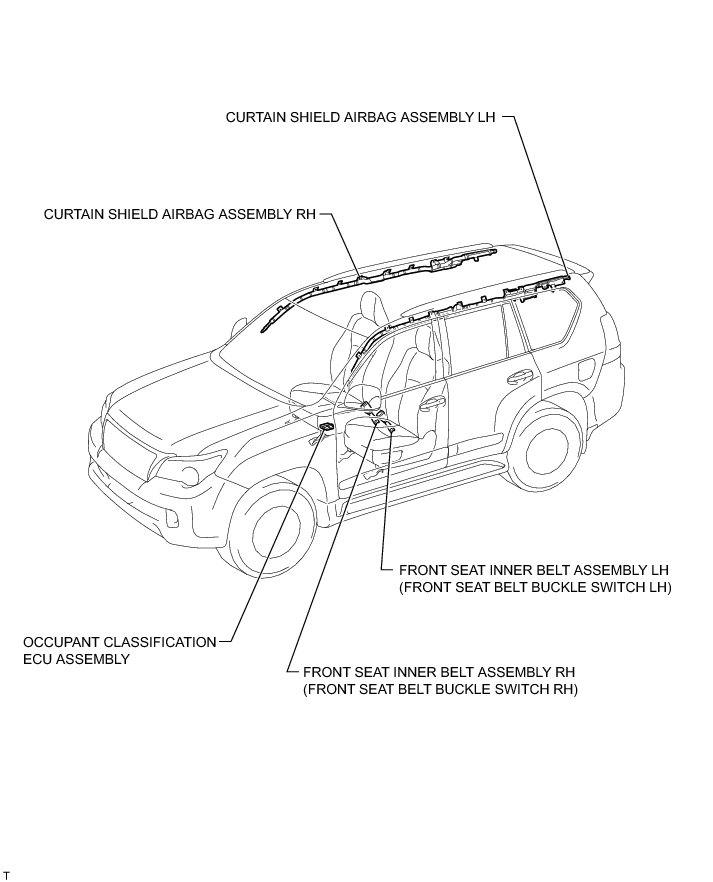 CURTAIN SHIELD AIRBAG ASSEMBLY LH

CURTAIN SHIELD AIRBAG ASSEMBLY RH

FRONT SEAT INNER BELT ASSEMBLY LH
(FRONT SEAT BELT BUCKLE SWITCH LH)

OCCUPANT CLASSIFICATION
ECU ASSEMBLY

FRONT SEAT INNER BELT ASSEMBLY RH
(FRONT SEAT BELT BUCKLE SWITCH RH)

T