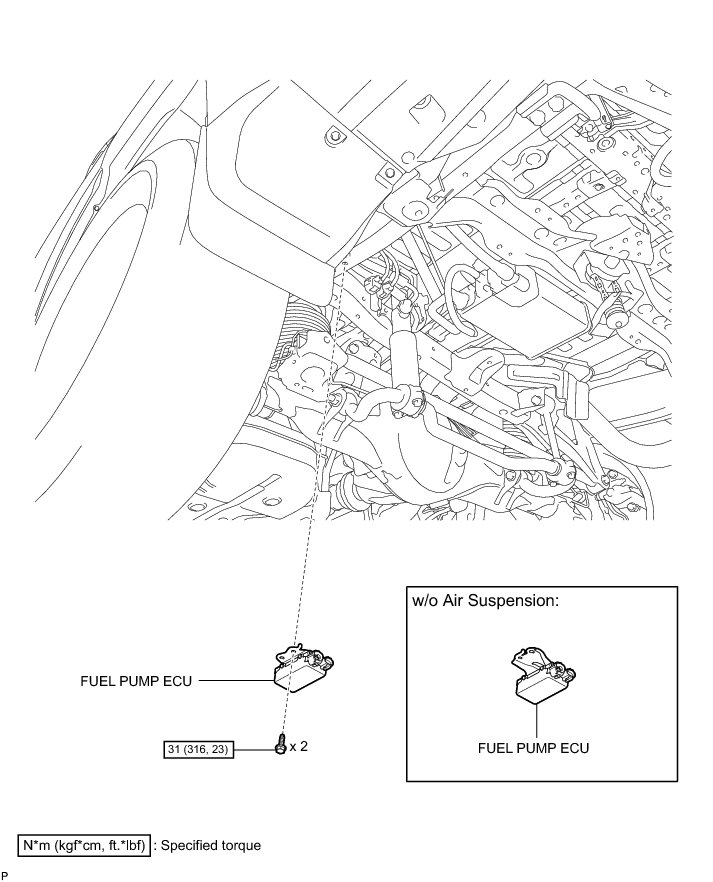 w/o Air Suspension:

FUEL PUMP ECU

FUEL PUMP ECU

31 (316, 23)

x 2

N*m (kgf*cm, ft.*lbf) : Specified torque

P