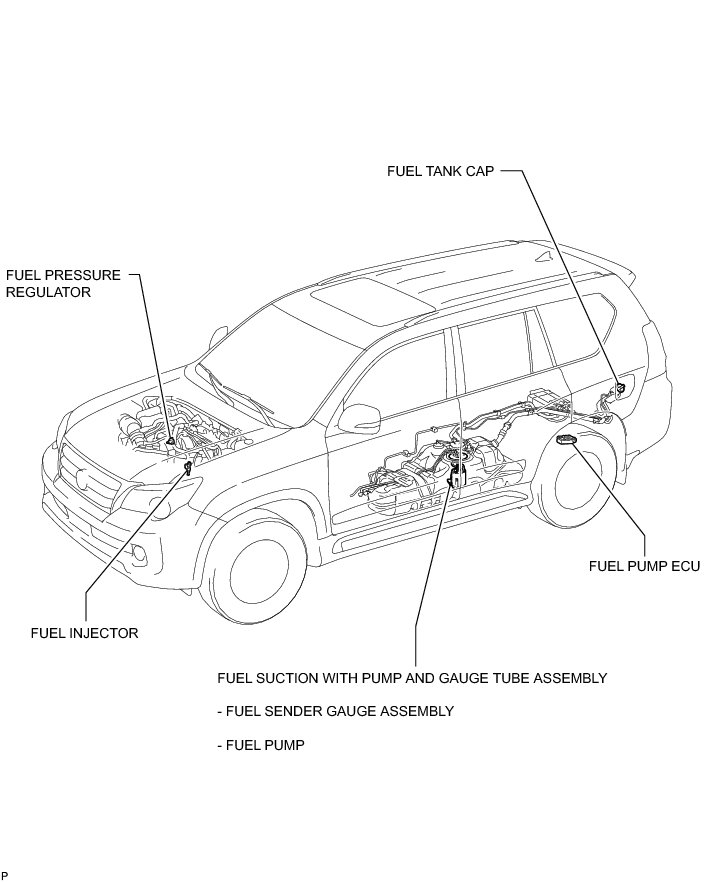 FUEL TANK CAP

FUEL PRESSURE REGULATOR

FUEL PUMP ECU

FUEL INJECTOR

FUEL SUCTION WITH PUMP AND GAUGE TUBE ASSEMBLY

- FUEL SENDER GAUGE ASSEMBLY

- FUEL PUMP

P