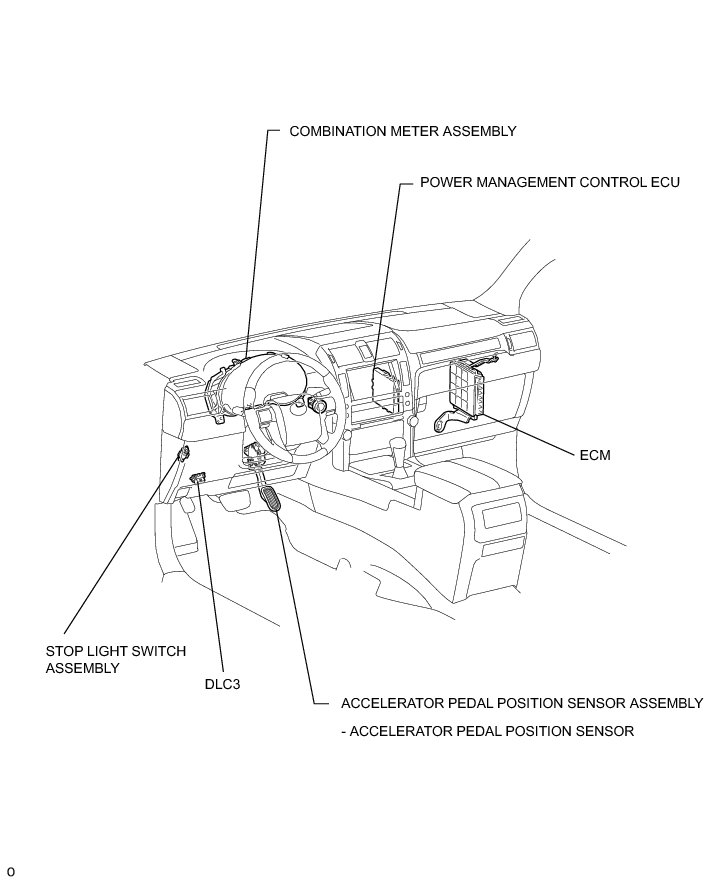 COMBINATION METER ASSEMBLY

POWER MANAGEMENT CONTROL ECU

ECM

STOP LIGHT SWITCH ASSEMBLY

DLC3

ACCELERATOR PEDAL POSITION SENSOR ASSEMBLY

- ACCELERATOR PEDAL POSITION SENSOR

o