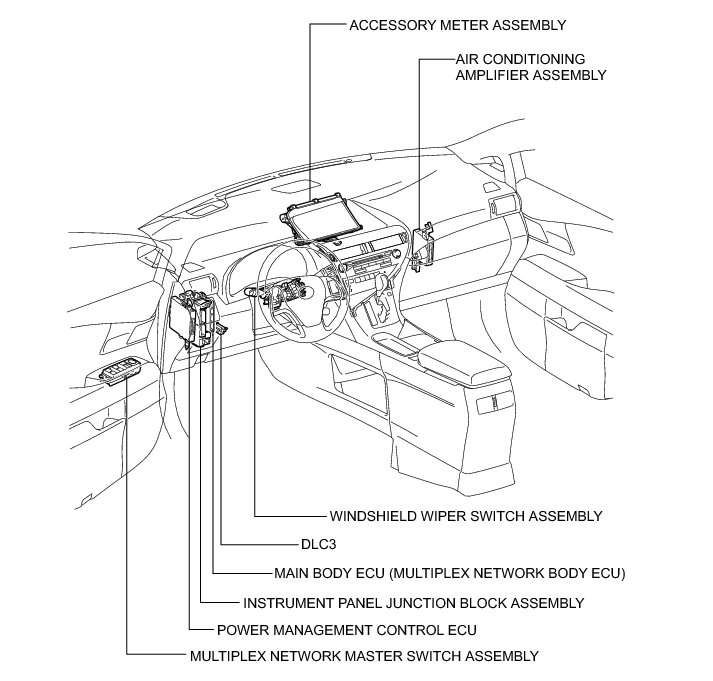 ACCESSORY METER ASSEMBLY

AIR CONDITIONING AMPLIFIER ASSEMBLY

WINDSHIELD WIPER SWITCH ASSEMBLY

DLC3

MAIN BODY ECU (MULTIPLEX NETWORK BODY ECU)

INSTRUMENT PANEL JUNCTION BLOCK ASSEMBLY

POWER MANAGEMENT CONTROL ECU

MULTIPLEX NETWORK MASTER SWITCH ASSEMBLY