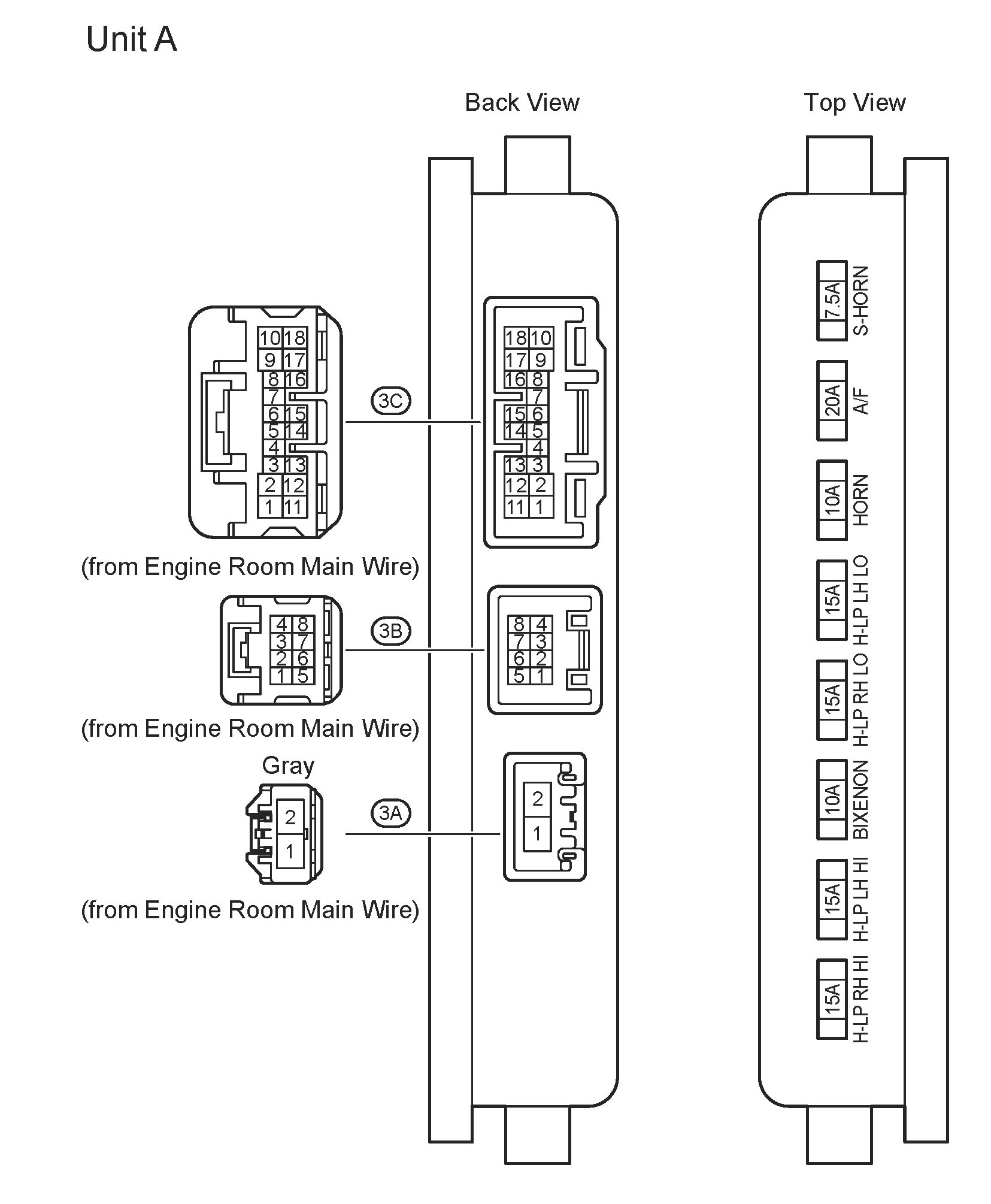 Unit A

Back View

Top View

10 18
9 17
8 16
7
6 15
5 14
4
3 13
2 12
1 11

3C

18 10
17 9
16 8
7
15 6
14 5
4
13 3
12 2
11 1

(from Engine Room Main Wire)

4 8
3 7
2 6
1 5

3B

8 4
7 3
6 2
5 1

(from Engine Room Main Wire)

Gray

2
1

3A

2
1

(from Engine Room Main Wire)

7.5A S-HORN

20A A/F

10A HORN

15A H-LP LH LO

15A H-LP RH LO

10A BIXENON

15A H-LP LH HI

15A H-LP RH HI