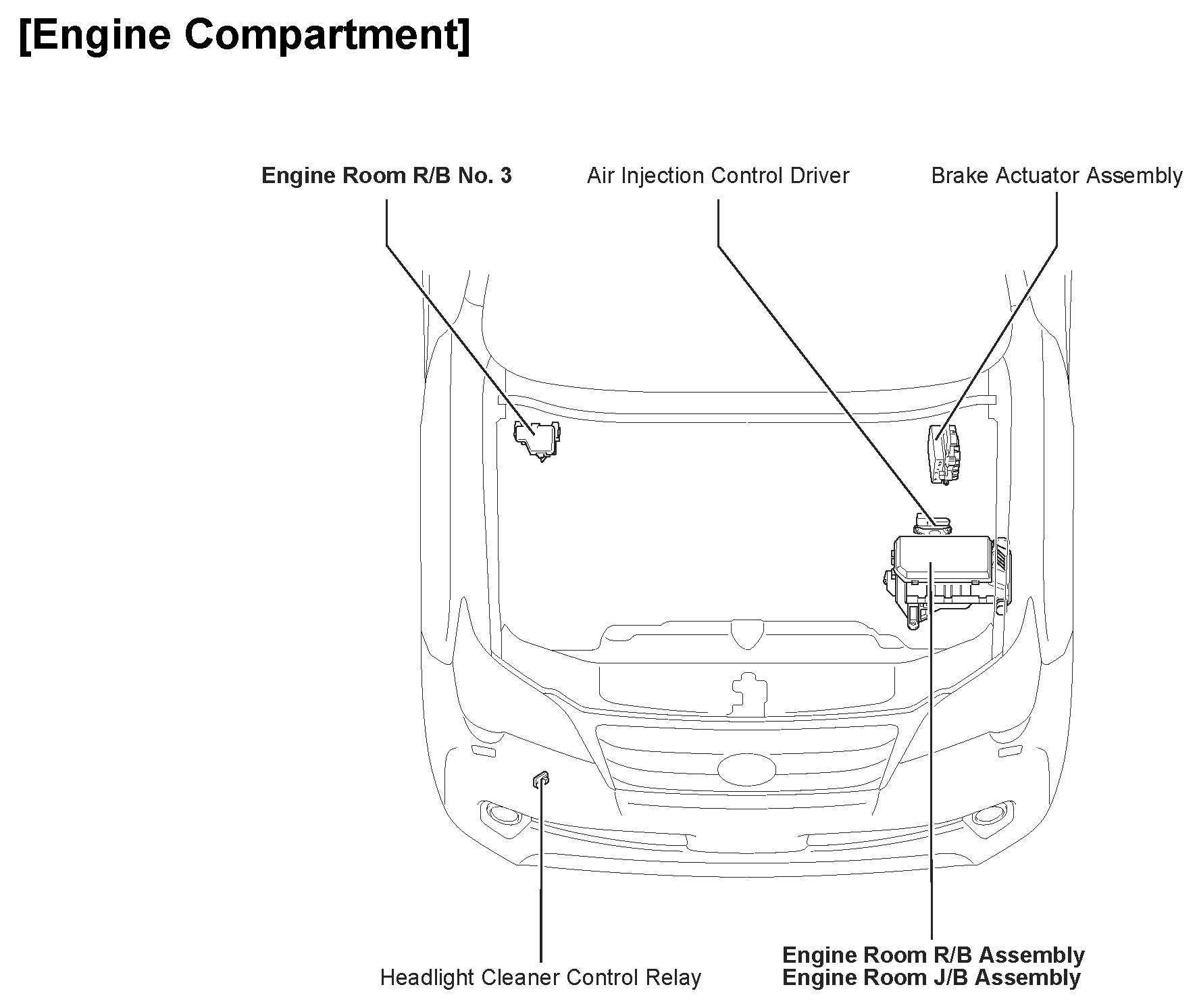 [Engine Compartment]

Engine Room R/B No. 3

Air Injection Control Driver

Brake Actuator Assembly

Headlight Cleaner Control Relay

Engine Room R/B Assembly
Engine Room J/B Assembly