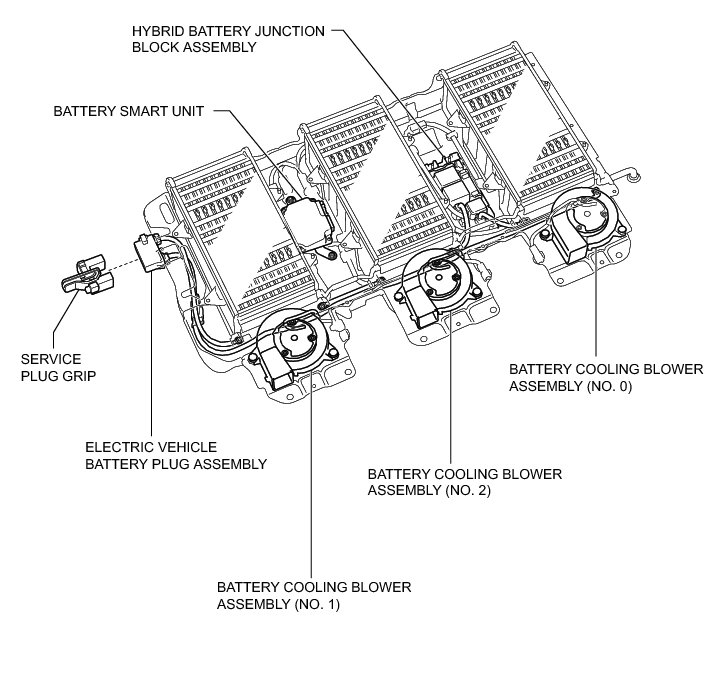 HYBRID BATTERY JUNCTION BLOCK ASSEMBLY

BATTERY SMART UNIT

SERVICE PLUG GRIP

ELECTRIC VEHICLE BATTERY PLUG ASSEMBLY

BATTERY COOLING BLOWER ASSEMBLY (NO. 0)

BATTERY COOLING BLOWER ASSEMBLY (NO. 2)

BATTERY COOLING BLOWER ASSEMBLY (NO. 1)