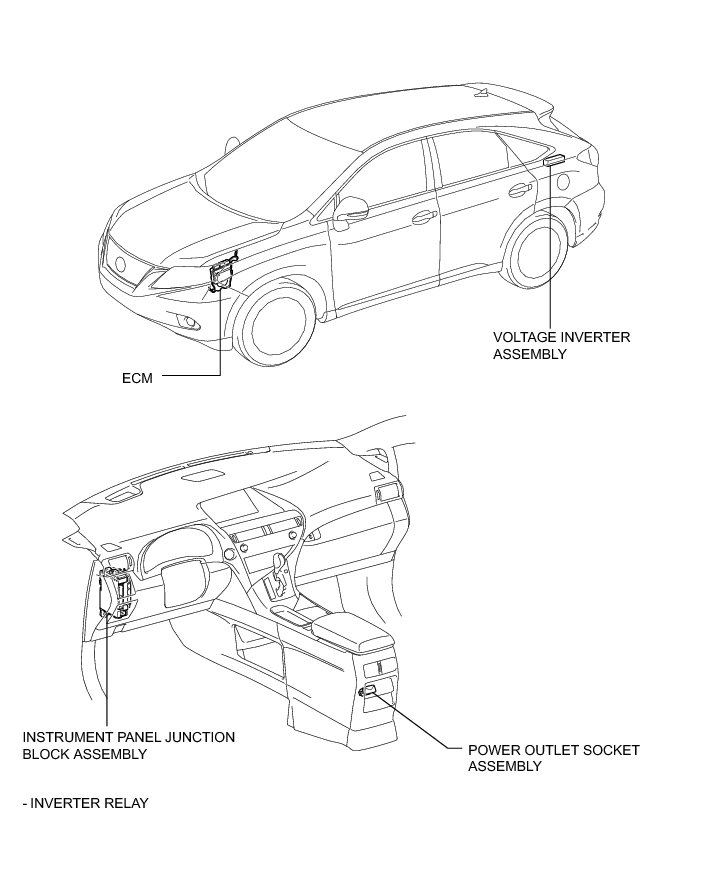 VOLTAGE INVERTER ASSEMBLY

ECM

INSTRUMENT PANEL JUNCTION BLOCK ASSEMBLY

POWER OUTLET SOCKET ASSEMBLY

- INVERTER RELAY