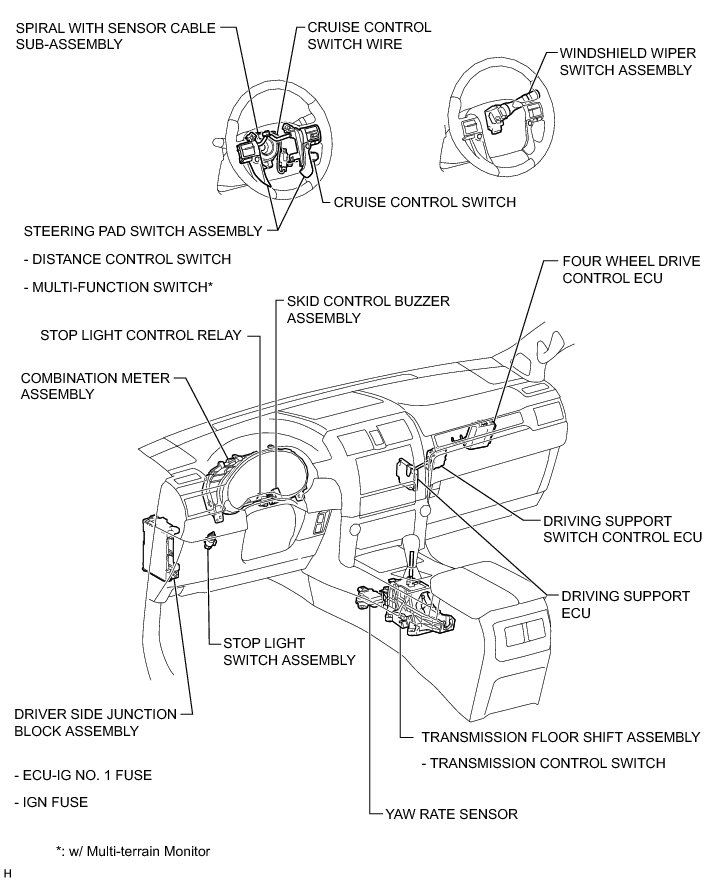 SPIRAL WITH SENSOR CABLE SUB-ASSEMBLY

CRUISE CONTROL SWITCH WIRE

WINDSHIELD WIPER SWITCH ASSEMBLY

CRUISE CONTROL SWITCH

STEERING PAD SWITCH ASSEMBLY

- DISTANCE CONTROL SWITCH

- MULTI-FUNCTION SWITCH*

FOUR WHEEL DRIVE CONTROL ECU

SKID CONTROL BUZZER ASSEMBLY

STOP LIGHT CONTROL RELAY

COMBINATION METER ASSEMBLY

DRIVING SUPPORT SWITCH CONTROL ECU

DRIVING SUPPORT ECU

STOP LIGHT SWITCH ASSEMBLY

DRIVER SIDE JUNCTION BLOCK ASSEMBLY

- ECU-IG NO. 1 FUSE

- IGN FUSE

TRANSMISSION FLOOR SHIFT ASSEMBLY

- TRANSMISSION CONTROL SWITCH

YAW RATE SENSOR

*: w/ Multi-terrain Monitor

H