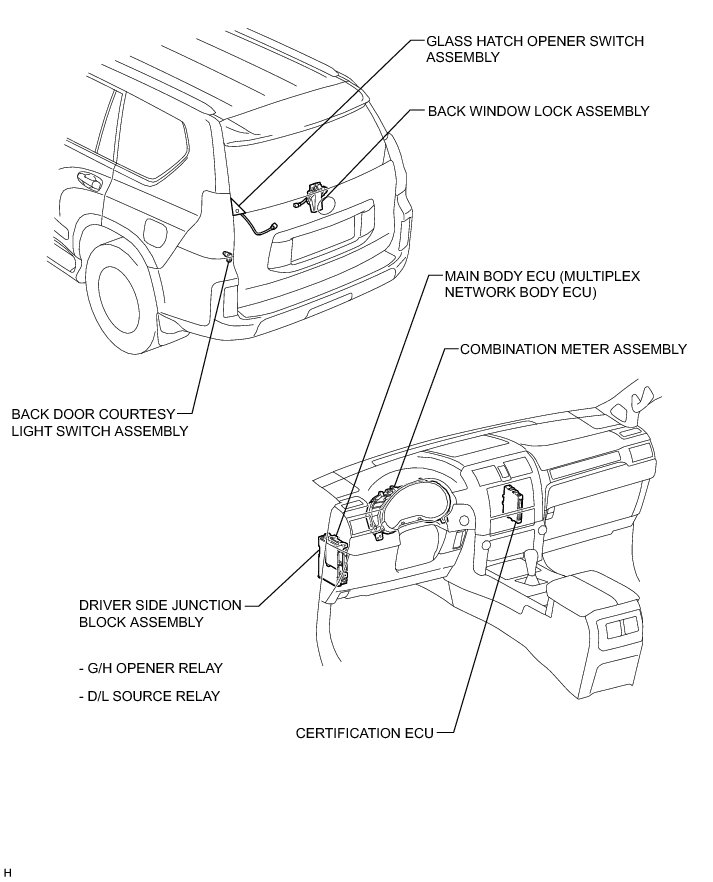 GLASS HATCH OPENER SWITCH ASSEMBLY

BACK WINDOW LOCK ASSEMBLY

MAIN BODY ECU (MULTIPLEX NETWORK BODY ECU)

COMBINATION METER ASSEMBLY

BACK DOOR COURTESY LIGHT SWITCH ASSEMBLY

DRIVER SIDE JUNCTION BLOCK ASSEMBLY

- G/H OPENER RELAY

- D/L SOURCE RELAY

CERTIFICATION ECU

H