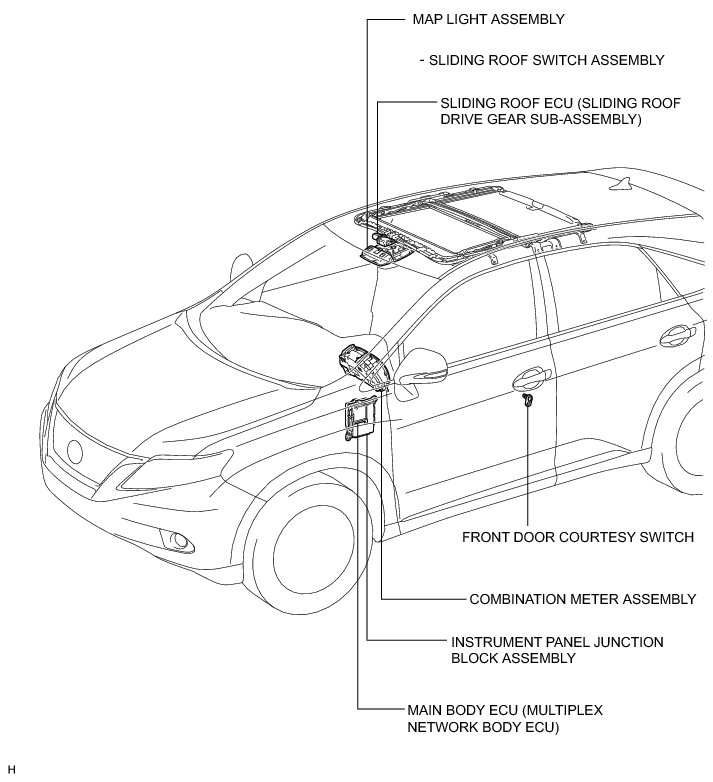 MAP LIGHT ASSEMBLY

- SLIDING ROOF SWITCH ASSEMBLY

SLIDING ROOF ECU (SLIDING ROOF DRIVE GEAR SUB-ASSEMBLY)

FRONT DOOR COURTESY SWITCH

COMBINATION METER ASSEMBLY

INSTRUMENT PANEL JUNCTION BLOCK ASSEMBLY

MAIN BODY ECU (MULTIPLEX NETWORK BODY ECU)

H