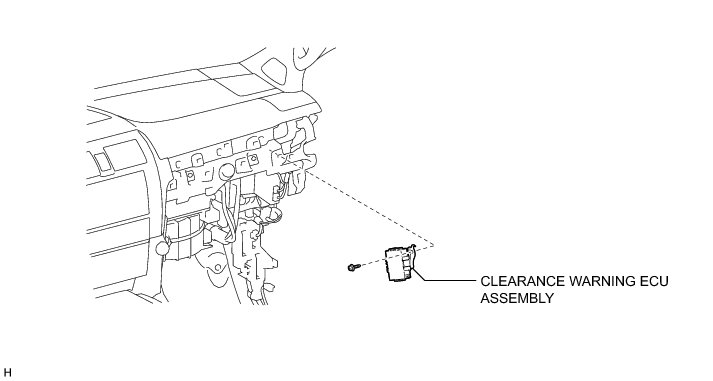 CLEARANCE WARNING ECU ASSEMBLY

H