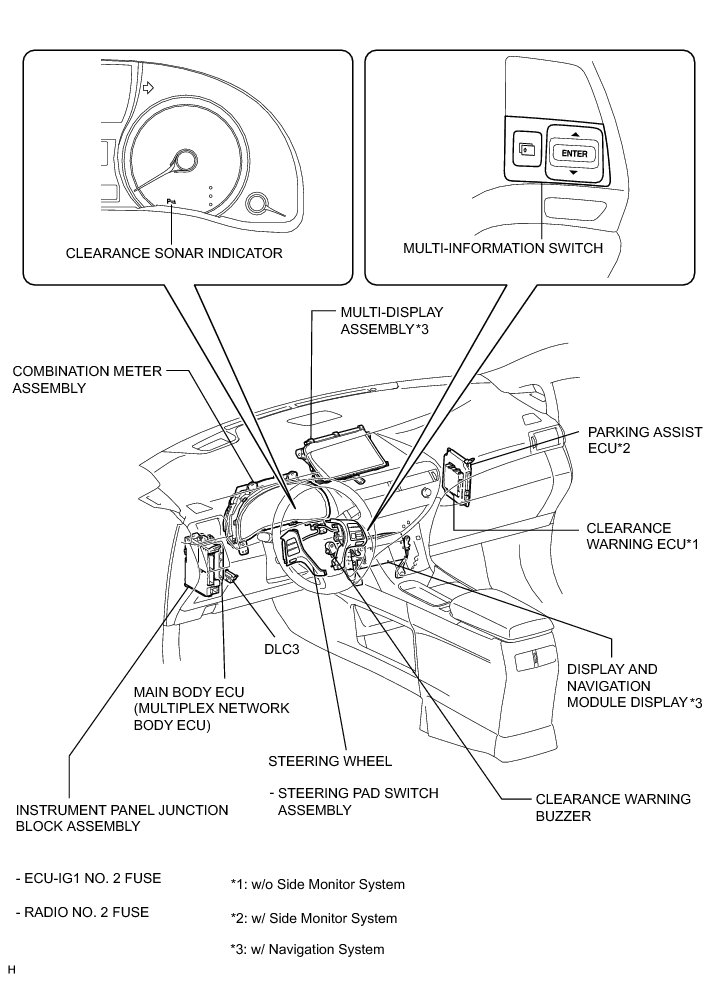 ENTER

CLEARANCE SONAR INDICATOR

MULTI-INFORMATION SWITCH

MULTI-DISPLAY ASSEMBLY*3

COMBINATION METER ASSEMBLY

PARKING ASSIST ECU*2

CLEARANCE WARNING ECU*1

DLC3

DISPLAY AND NAVIGATION MODULE DISPLAY*3

MAIN BODY ECU (MULTIPLEX NETWORK BODY ECU)

STEERING WHEEL

- STEERING PAD SWITCH ASSEMBLY

CLEARANCE WARNING BUZZER

INSTRUMENT PANEL JUNCTION BLOCK ASSEMBLY

- ECU-IG1 NO. 2 FUSE

- RADIO NO. 2 FUSE

*1: w/o Side Monitor System

*2: w/ Side Monitor System

*3: w/ Navigation System

H