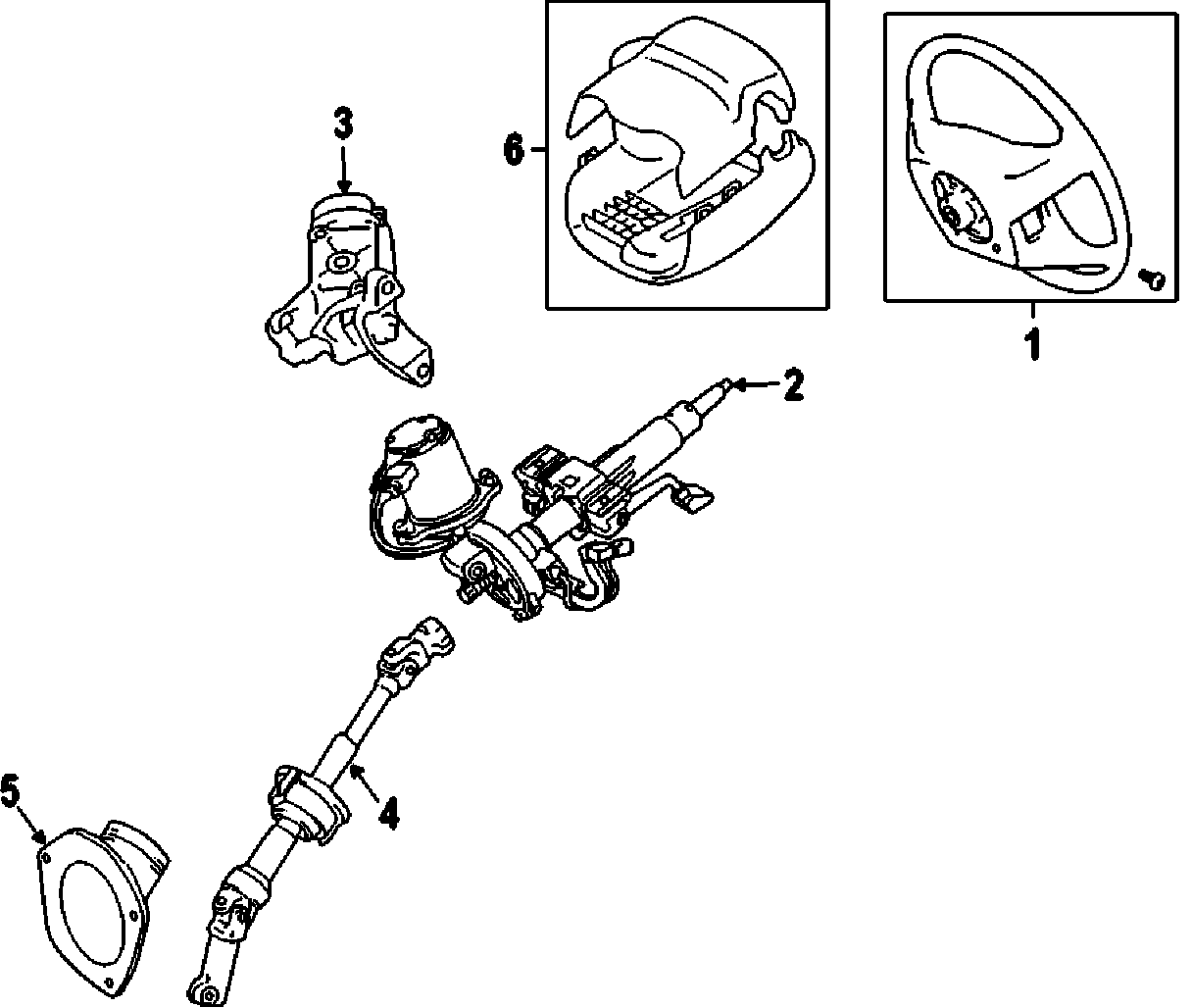 3
6
1
2
4
5