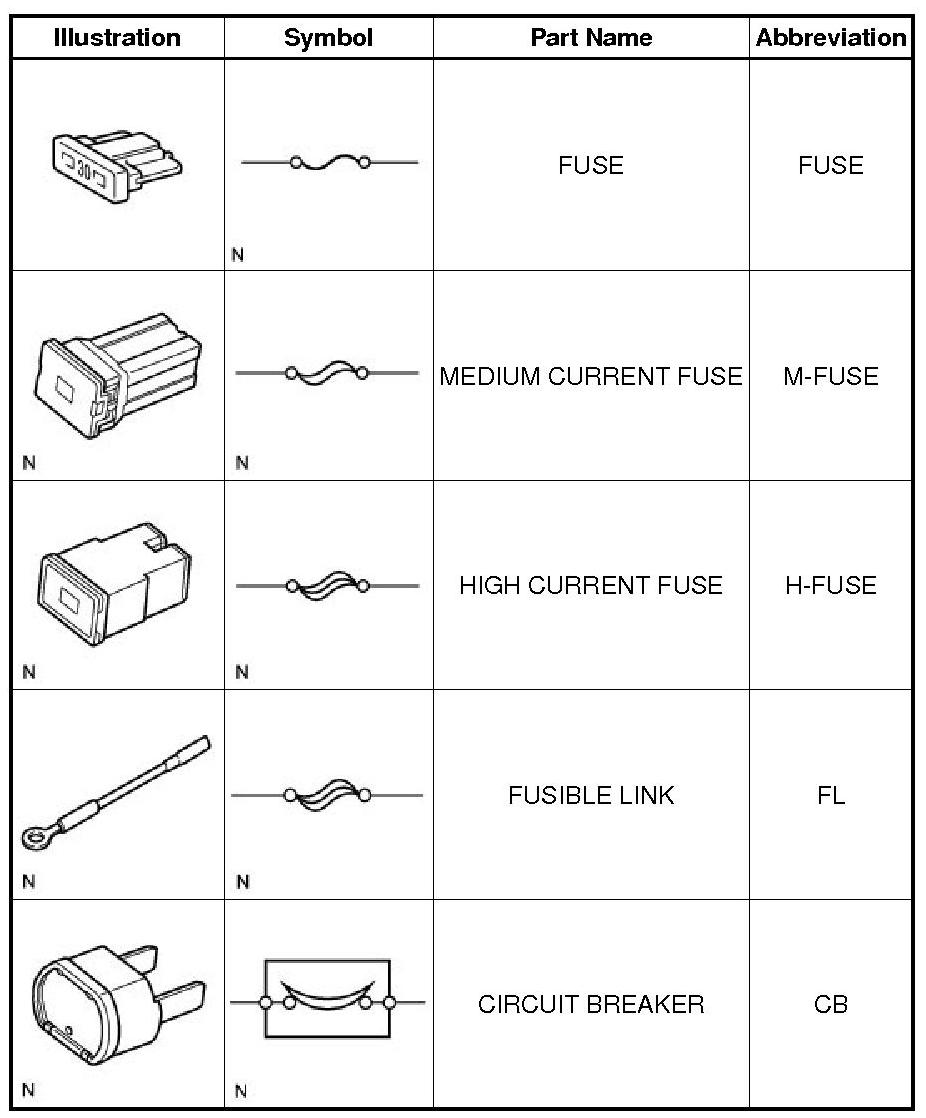 | Illustration | Symbol | Part Name | Abbreviation |
|---|---|---|---|
| 30 | N | FUSE | FUSE |
| N | N | MEDIUM CURRENT FUSE | M-FUSE |
| N | N | HIGH CURRENT FUSE | H-FUSE |
| N | N | FUSIBLE LINK | FL |
| N | N | CIRCUIT BREAKER | CB |