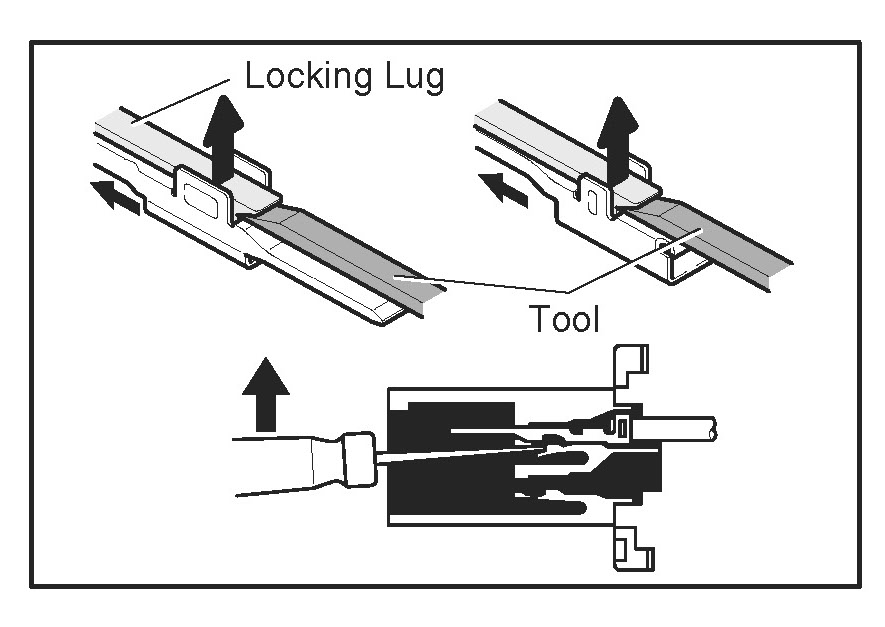 Locking Lug

Tool